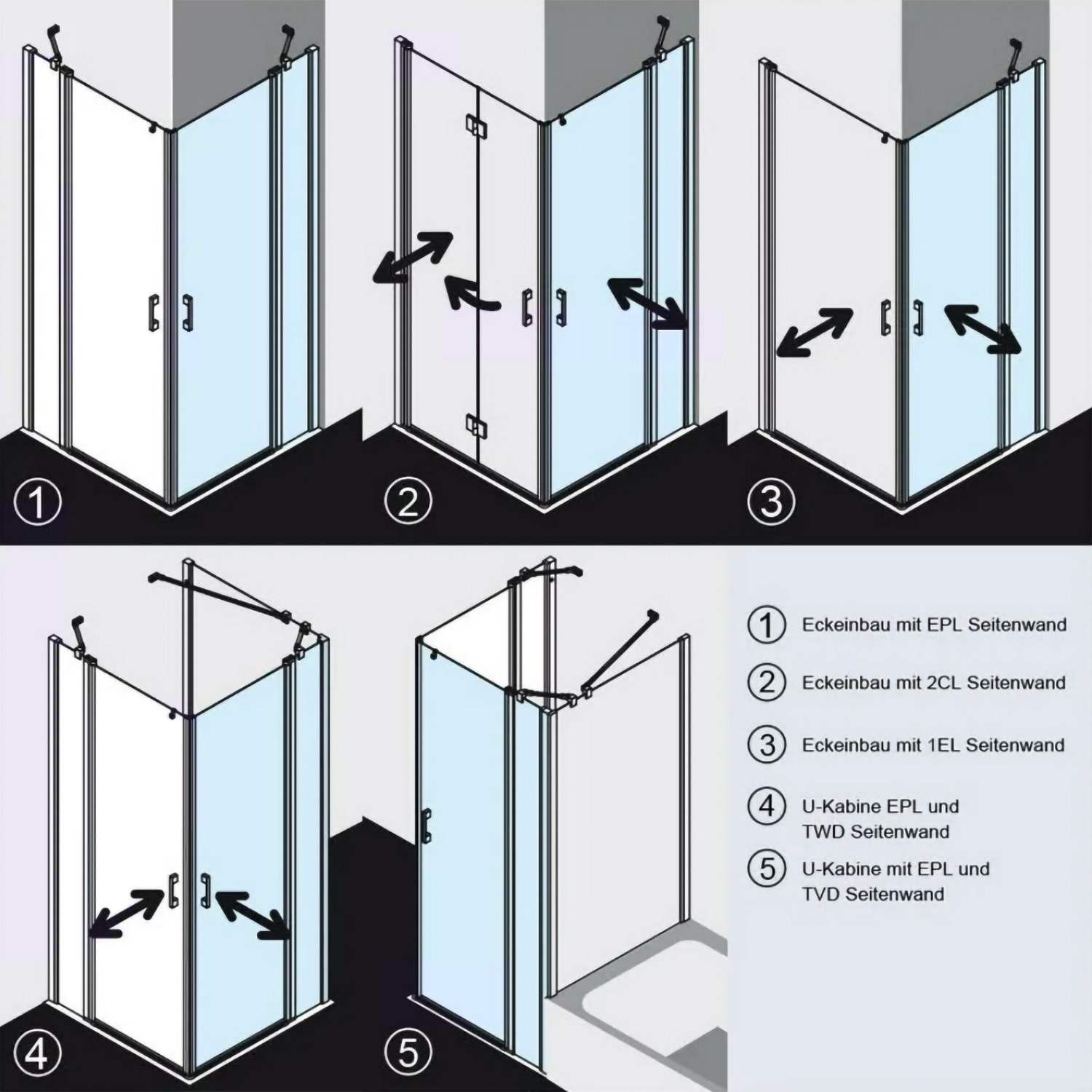 ①

②

③

④

⑤

① Eckeinbau mit EPL Seitenwand

② Eckeinbau mit 2CL Seitenwand

③ Eckeinbau mit 1EL Seitenwand

④ U-Kabine EPL und TWD Seitenwand

⑤ U-Kabine mit EPL und TVD Seitenwand