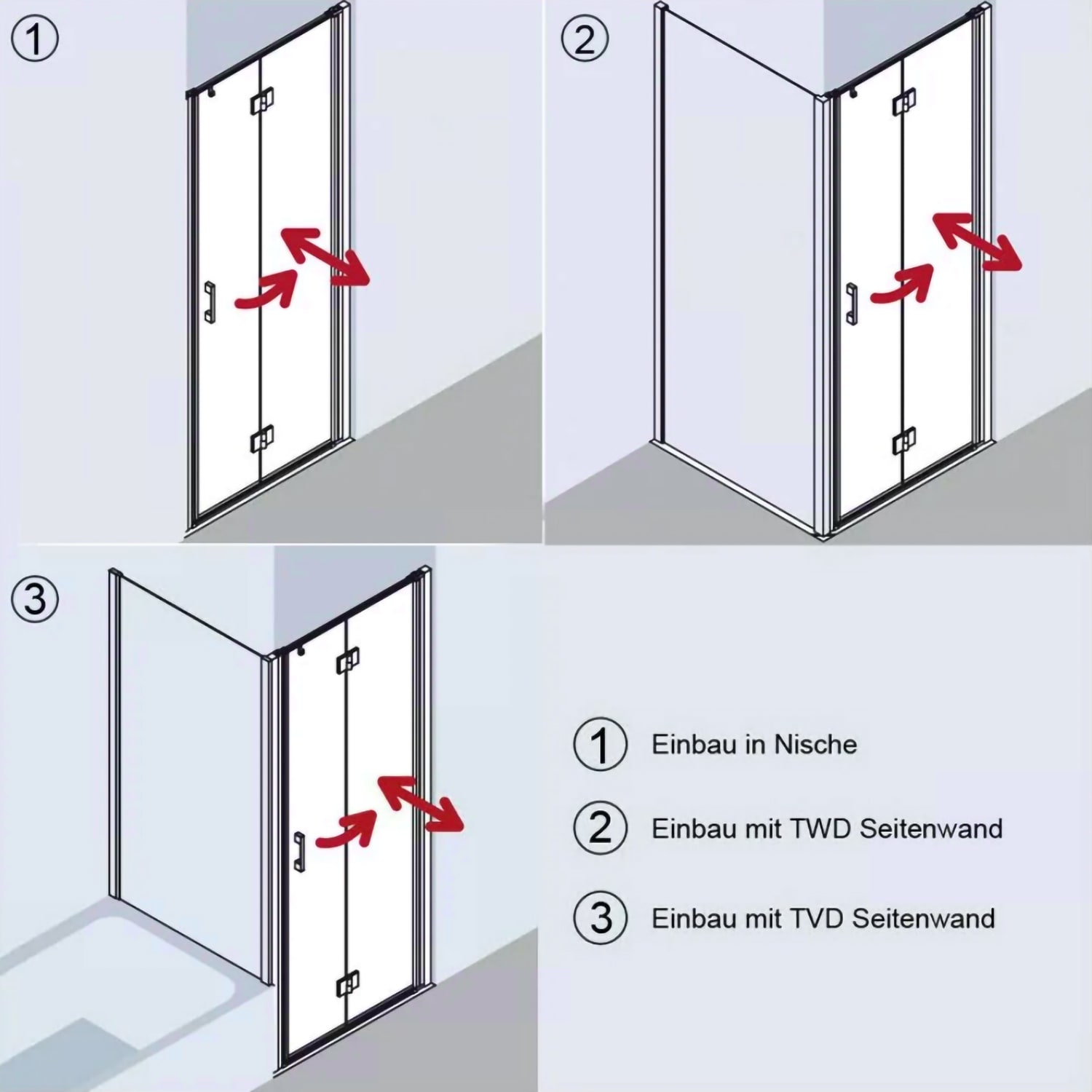 ①

②

③

① Einbau in Nische

② Einbau mit TWD Seitenwand

③ Einbau mit TVD Seitenwand