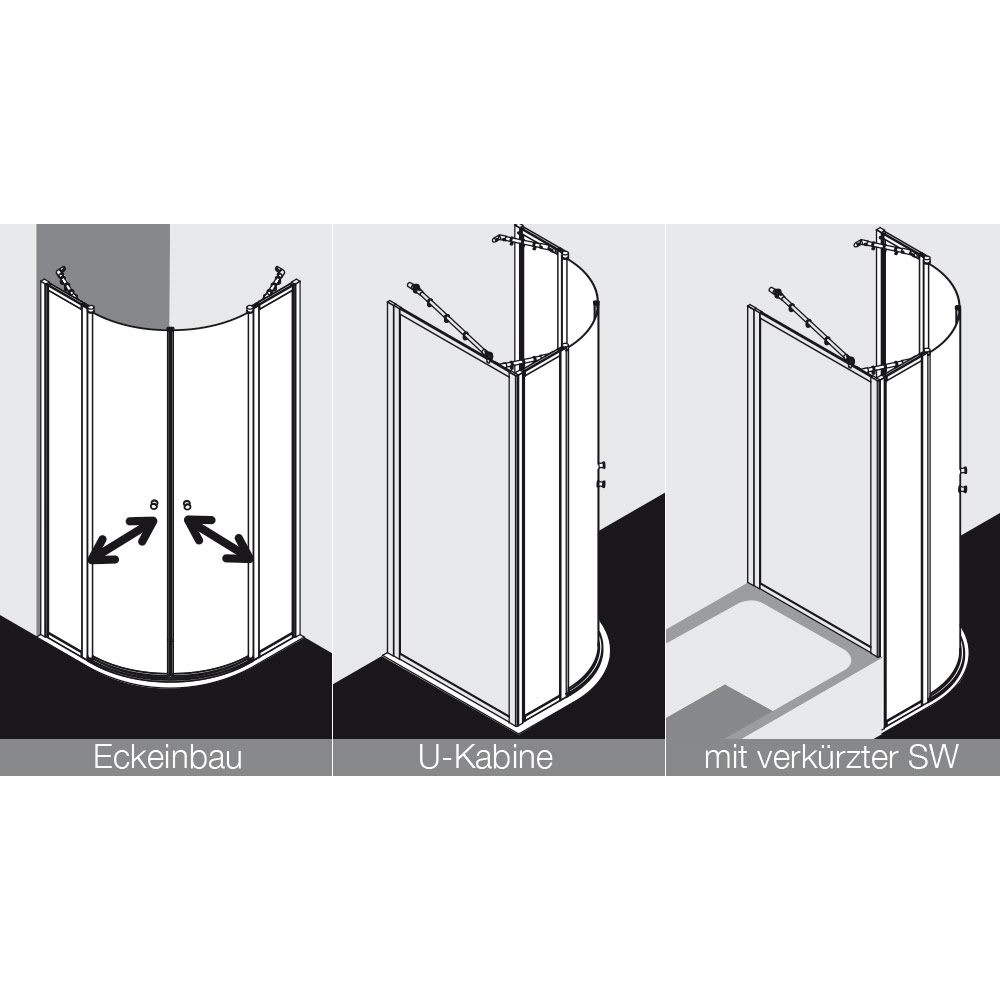 Eckeinbau

U-Kabine

mit verkürzter SW