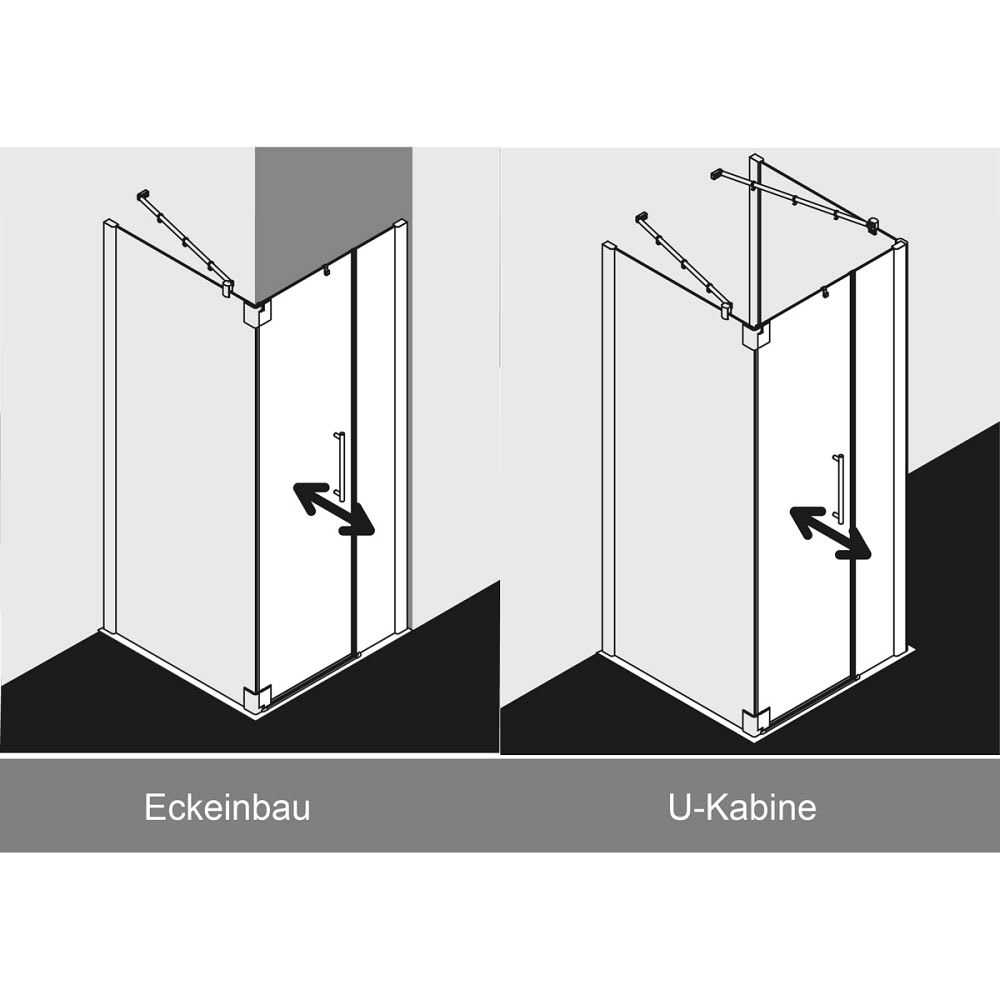 Eckeinbau

U-Kabine