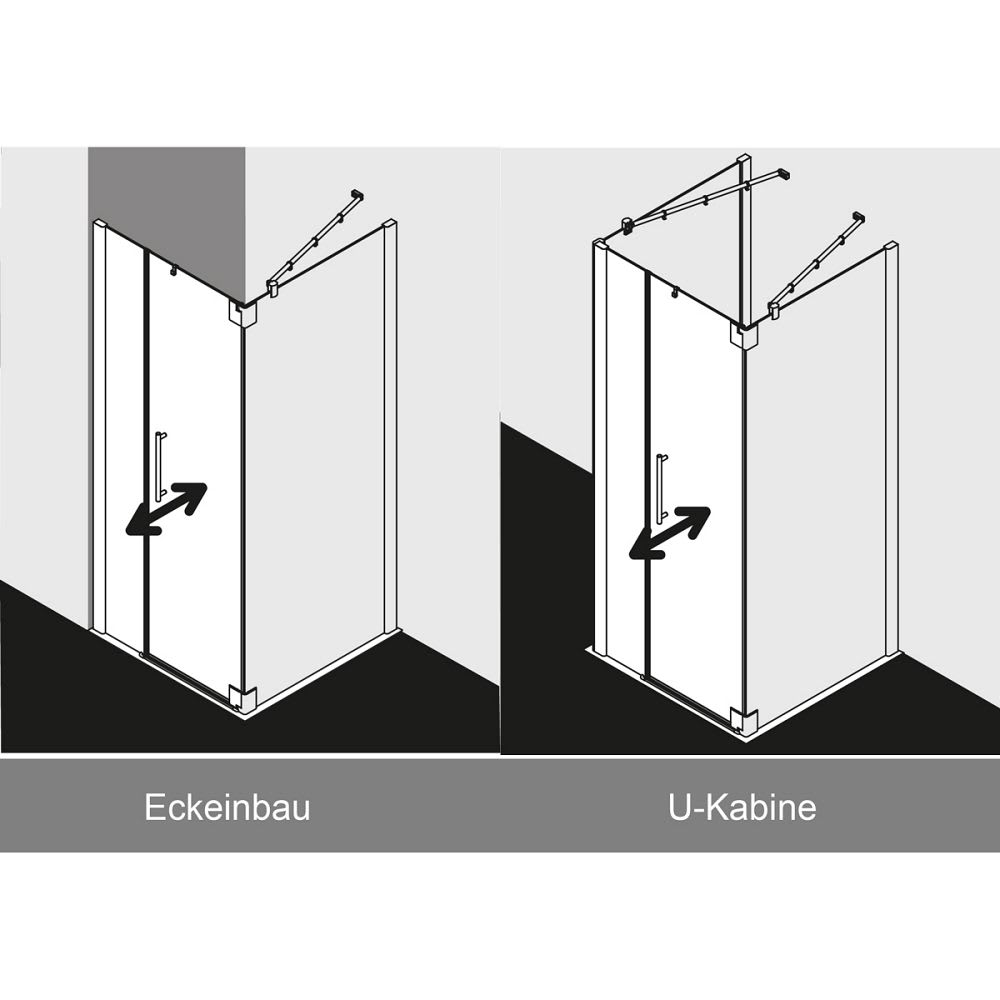 Eckeinbau

U-Kabine