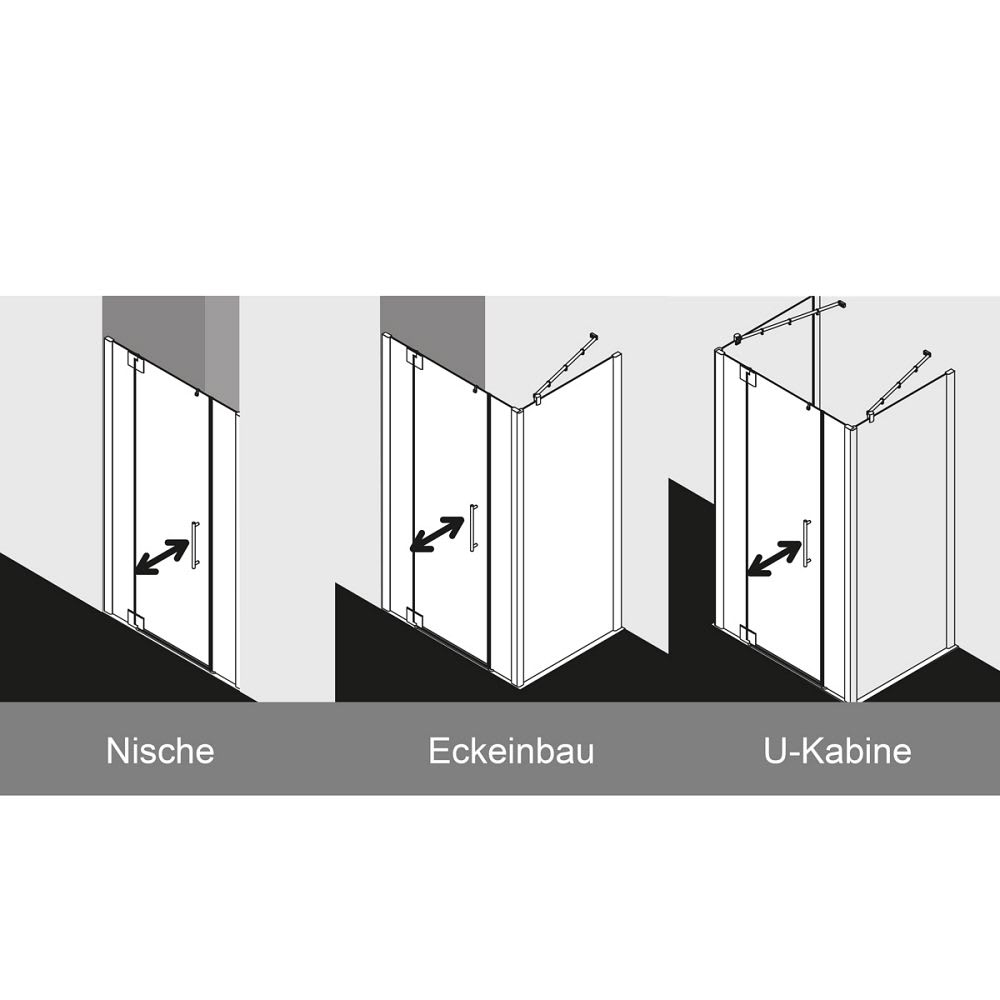 Nische

Eckeinbau

U-Kabine