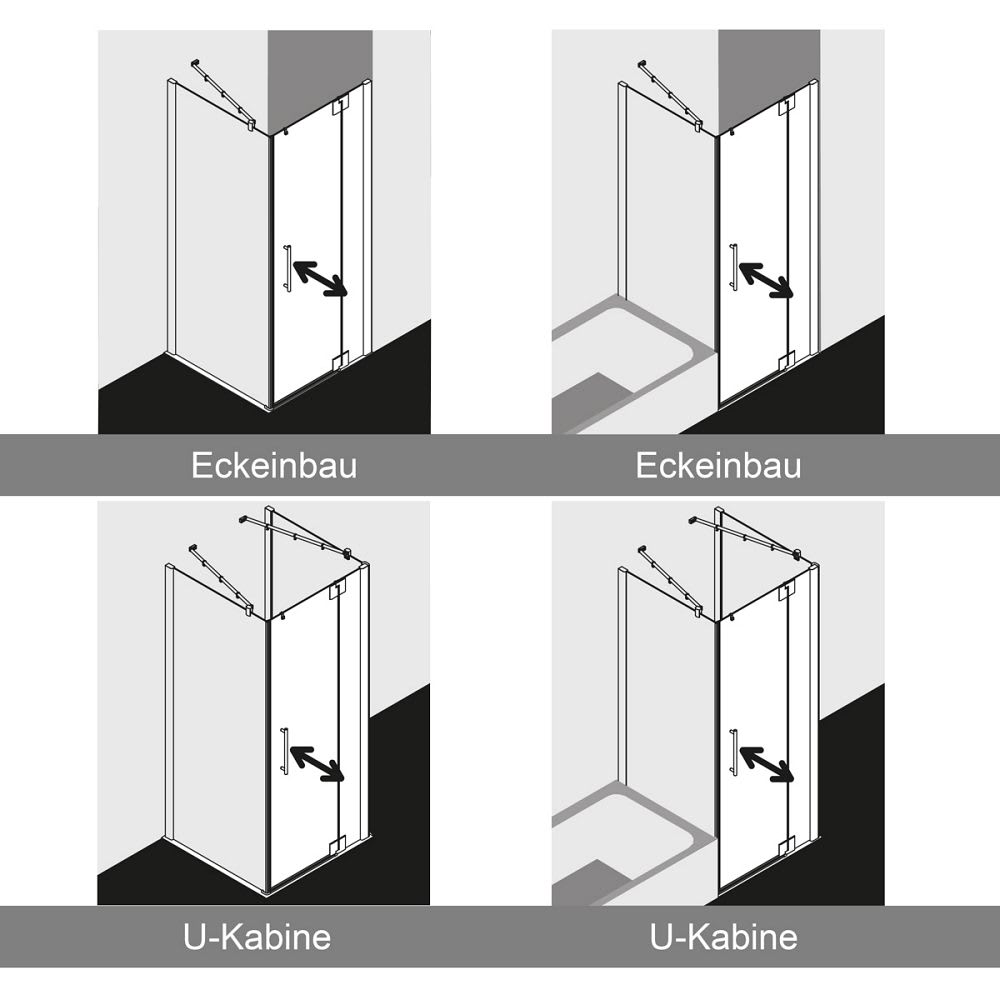 Eckeinbau

Eckeinbau

U-Kabine

U-Kabine