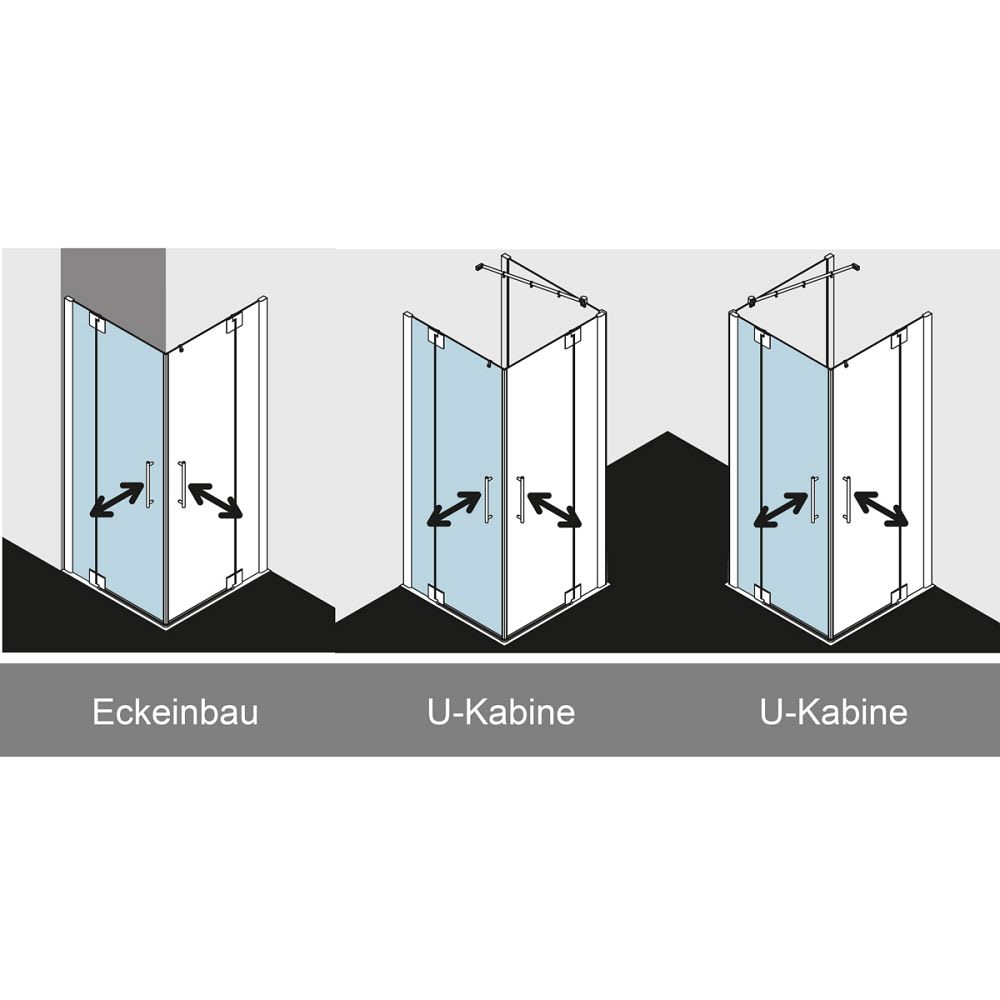 Eckeinbau U-Kabine U-Kabine