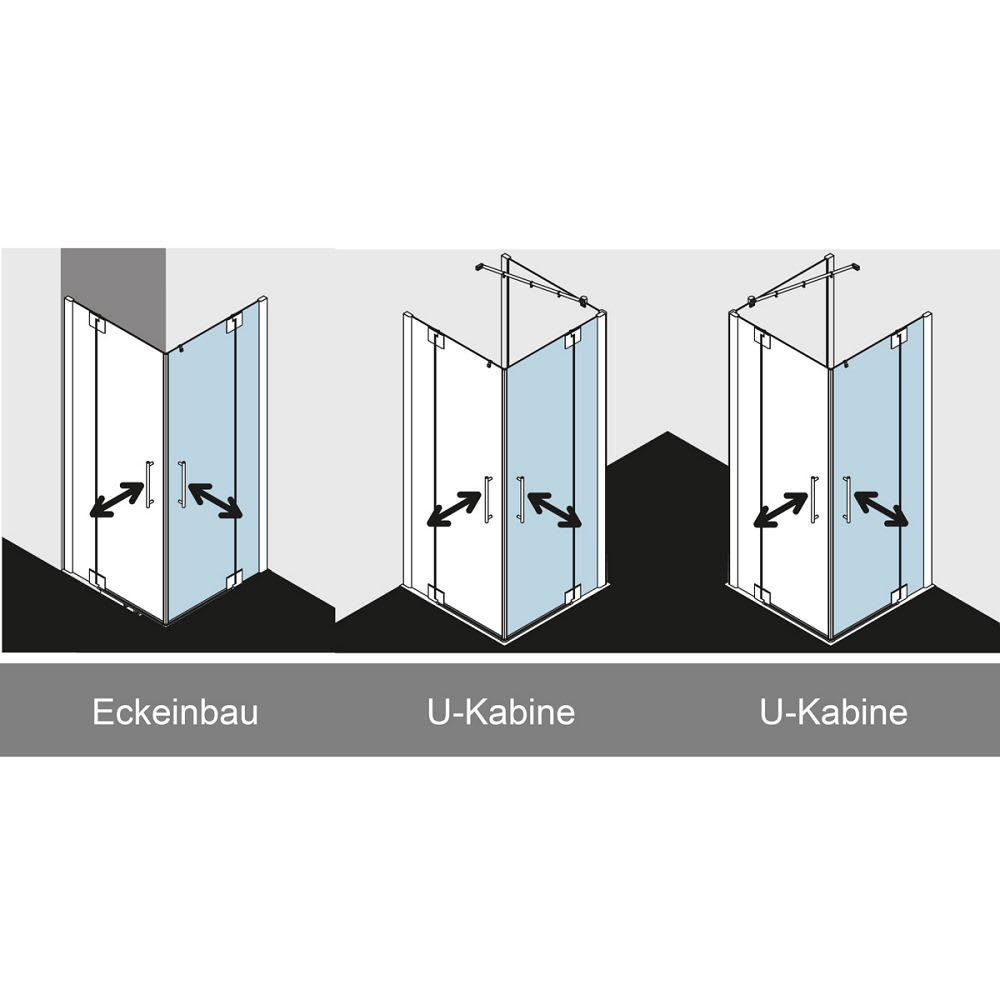 Eckeinbau U-Kabine U-Kabine