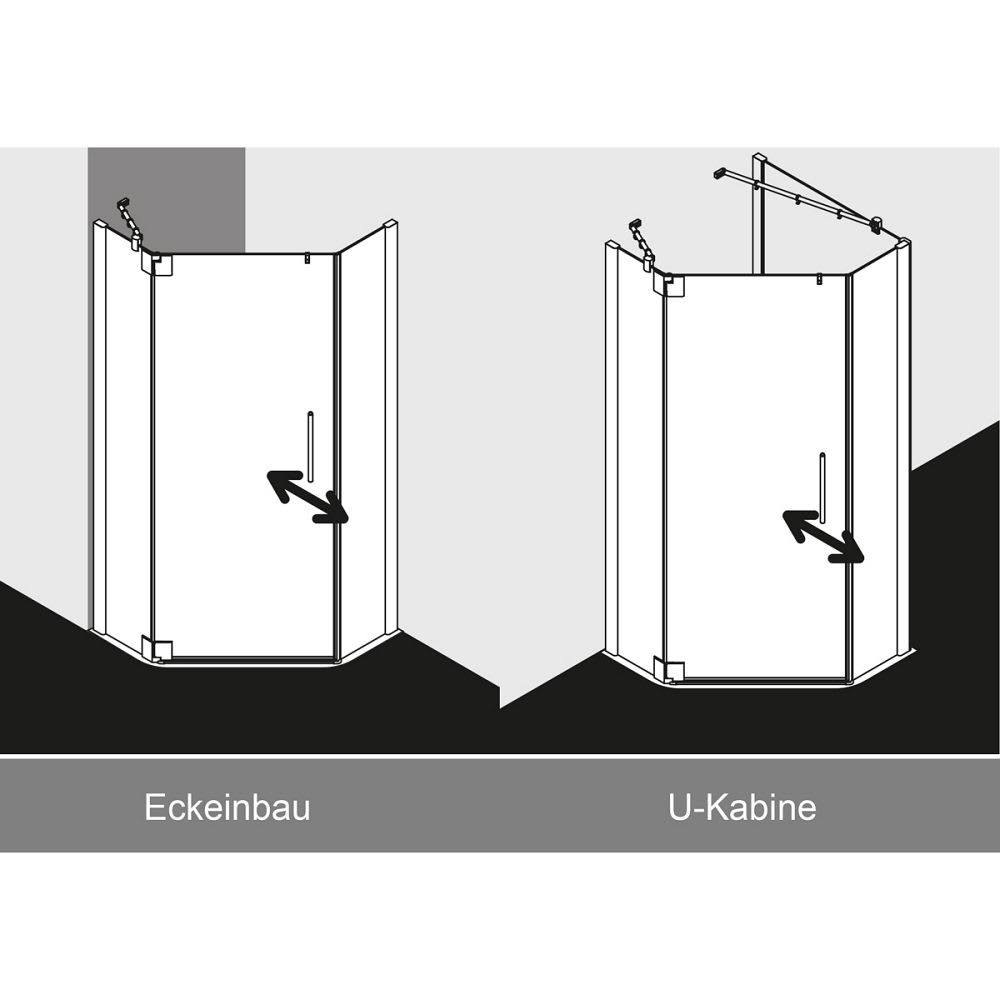 Eckeinbau

U-Kabine