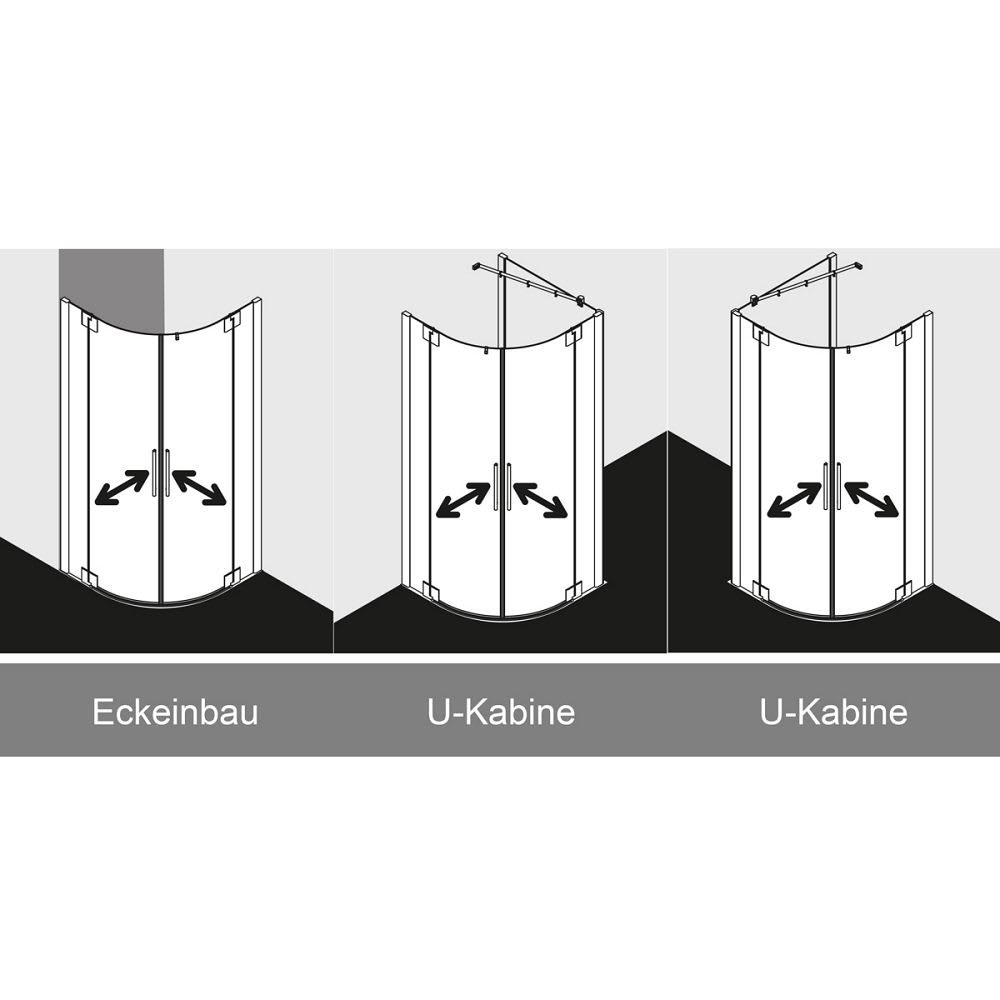 Eckeinbau

U-Kabine

U-Kabine