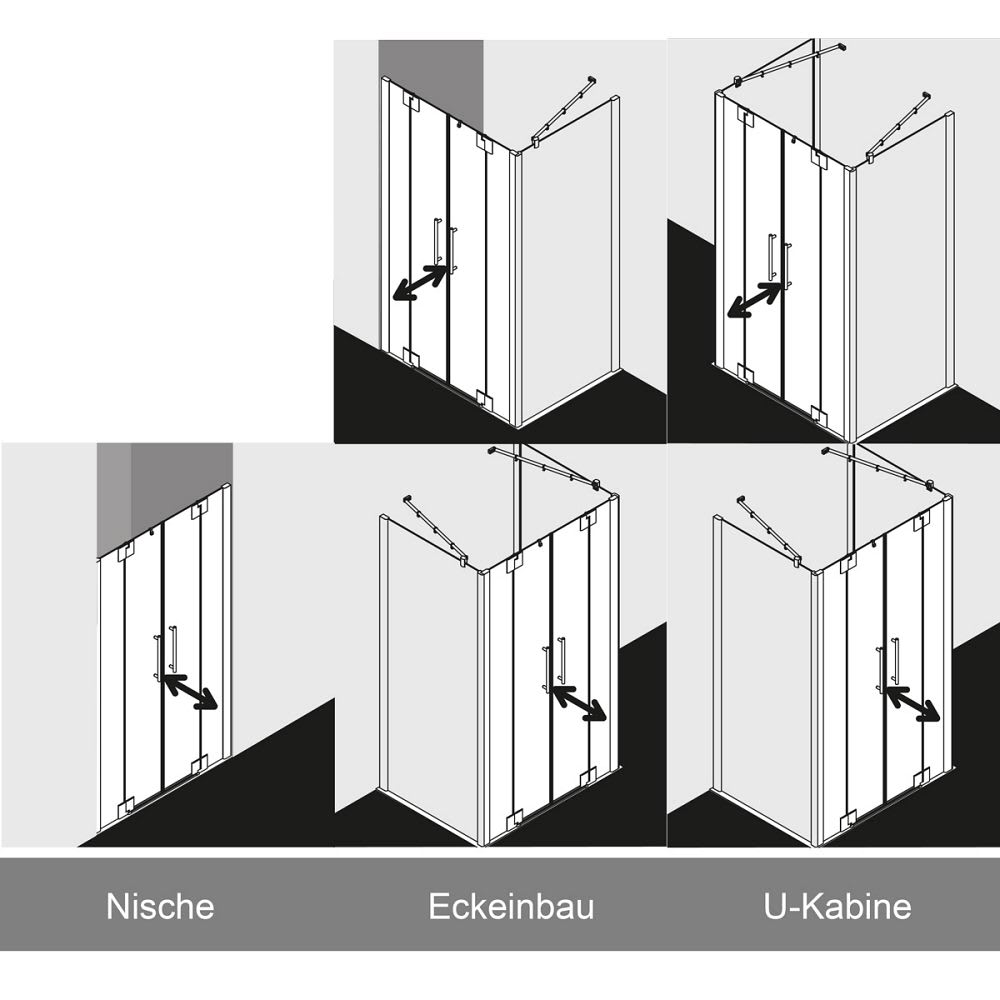 Nische

Eckeinbau

U-Kabine