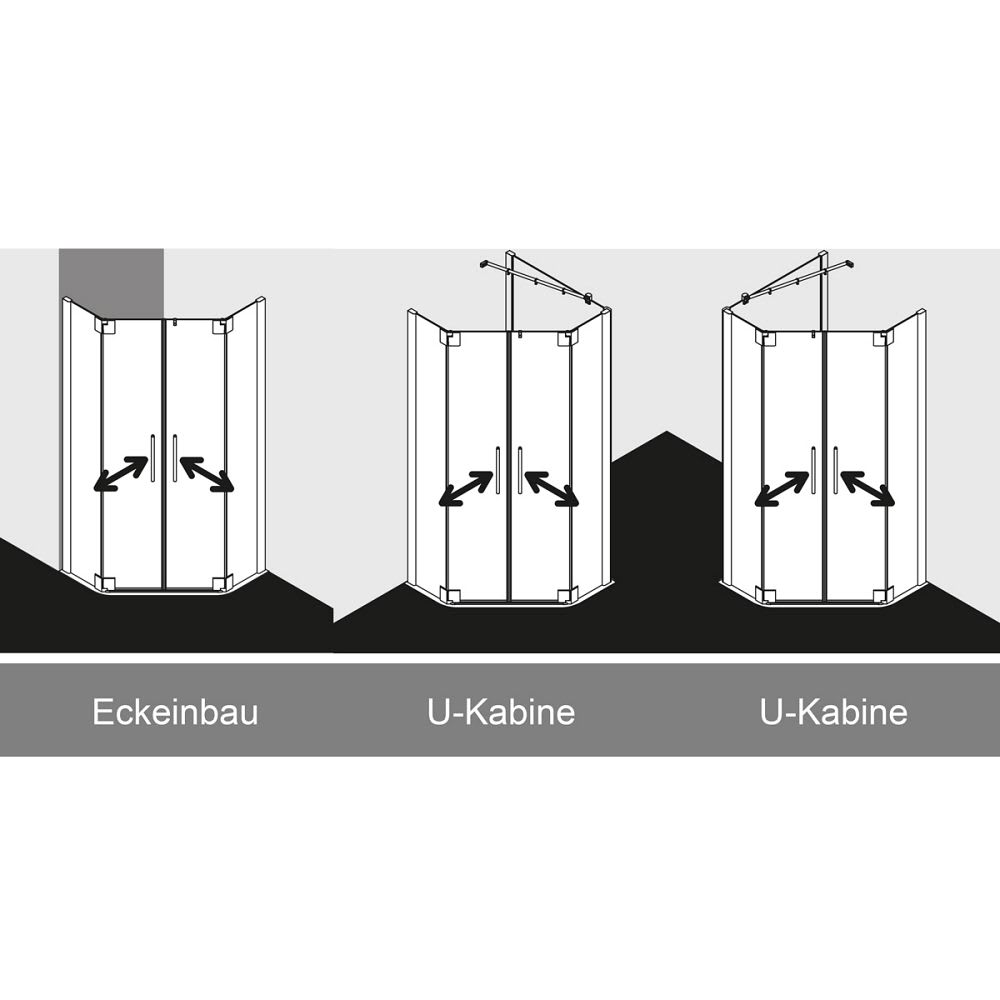 Eckeinbau

U-Kabine

U-Kabine