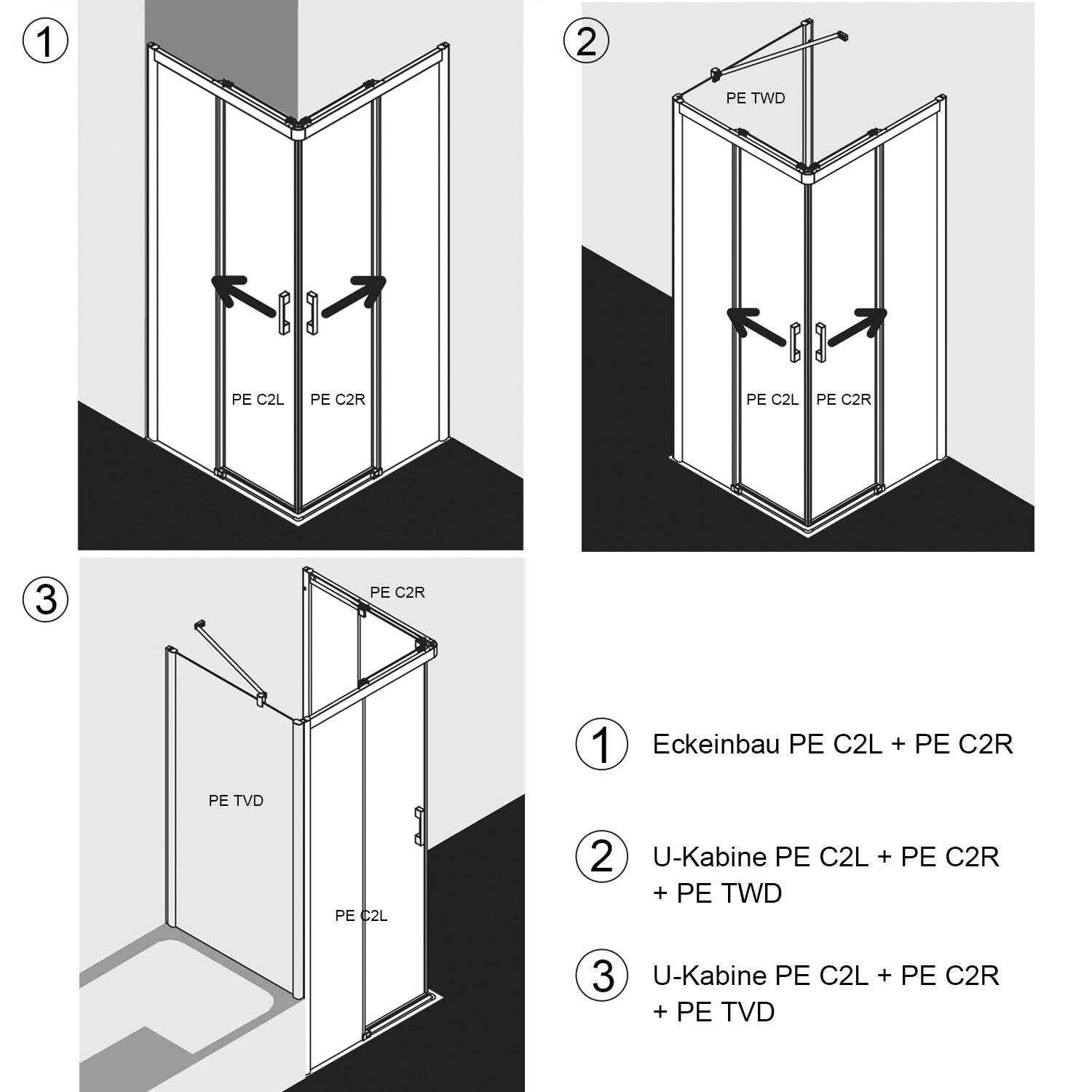 1

PE C2L PE C2R

2

PE TWD

PE C2L PE C2R

3

PE C2R

PE TVD

PE C2L

1 Eckeinbau PE C2L + PE C2R

2 U-Kabine PE C2L + PE C2R + PE TWD

3 U-Kabine PE C2L + PE C2R + PE TVD