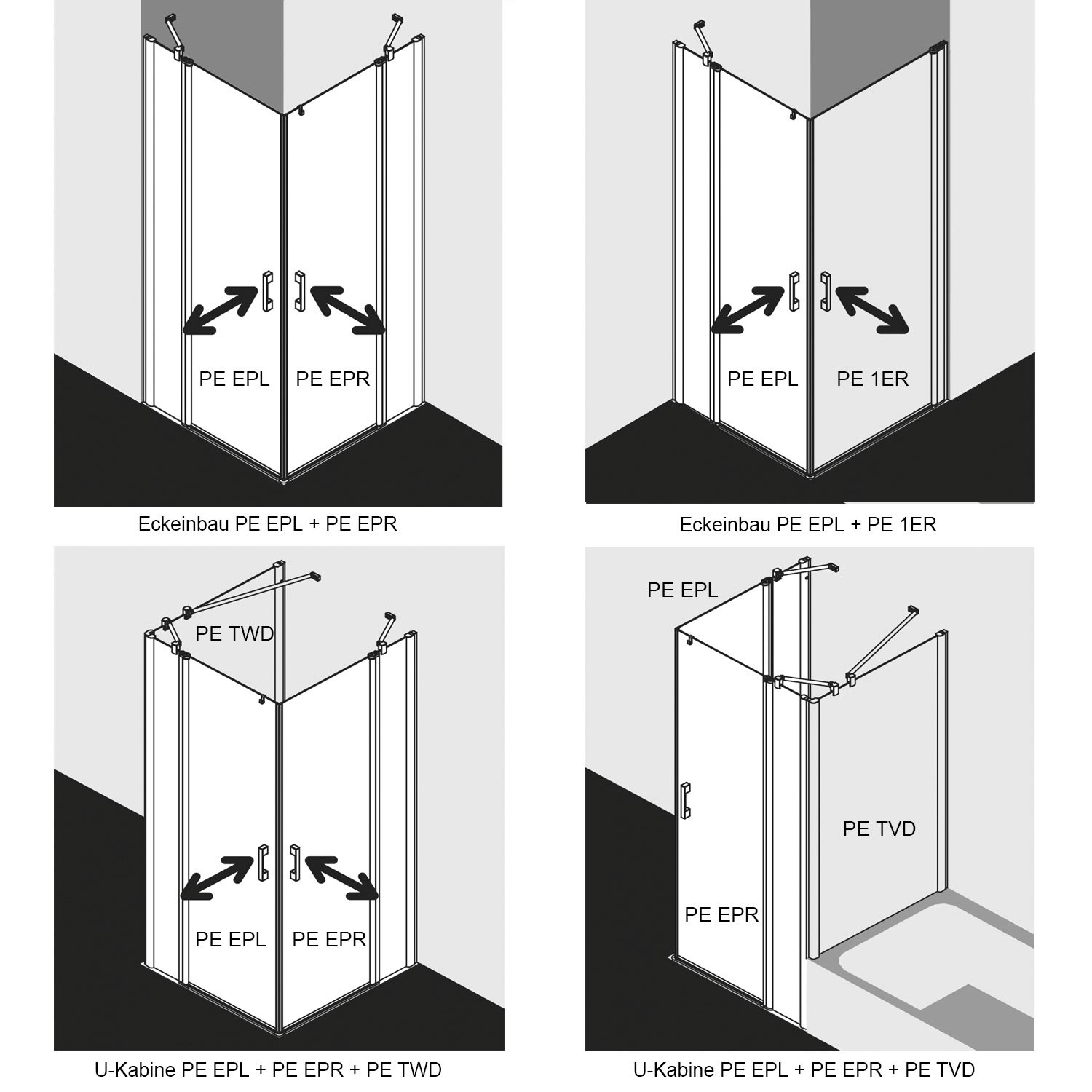 PE EPL PE EPR

Eckeinbau PE EPL + PE EPR

PE EPL PE 1ER

Eckeinbau PE EPL + PE 1ER

PE TWD

PE EPL PE EPR

U-Kabine PE EPL + PE EPR + PE TWD

PE EPL

PE TVD

PE EPR

U-Kabine PE EPL + PE EPR + PE TVD