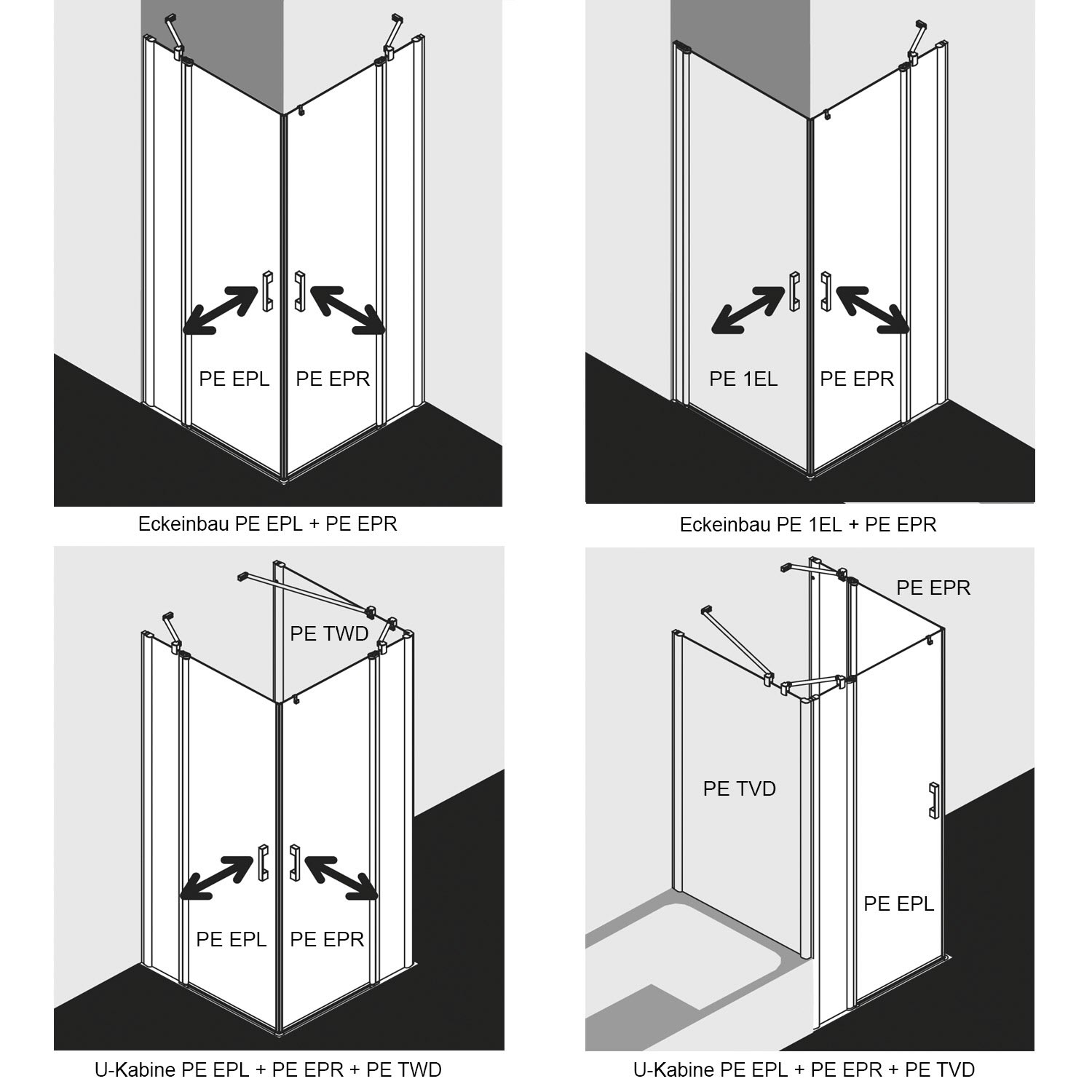 PE EPL PE EPR

Eckeinbau PE EPL + PE EPR

PE 1EL PE EPR

Eckeinbau PE 1EL + PE EPR

PE TWD

PE EPL PE EPR

U-Kabine PE EPL + PE EPR + PE TWD

PE EPR

PE TVD

PE EPL

U-Kabine PE EPL + PE EPR + PE TVD