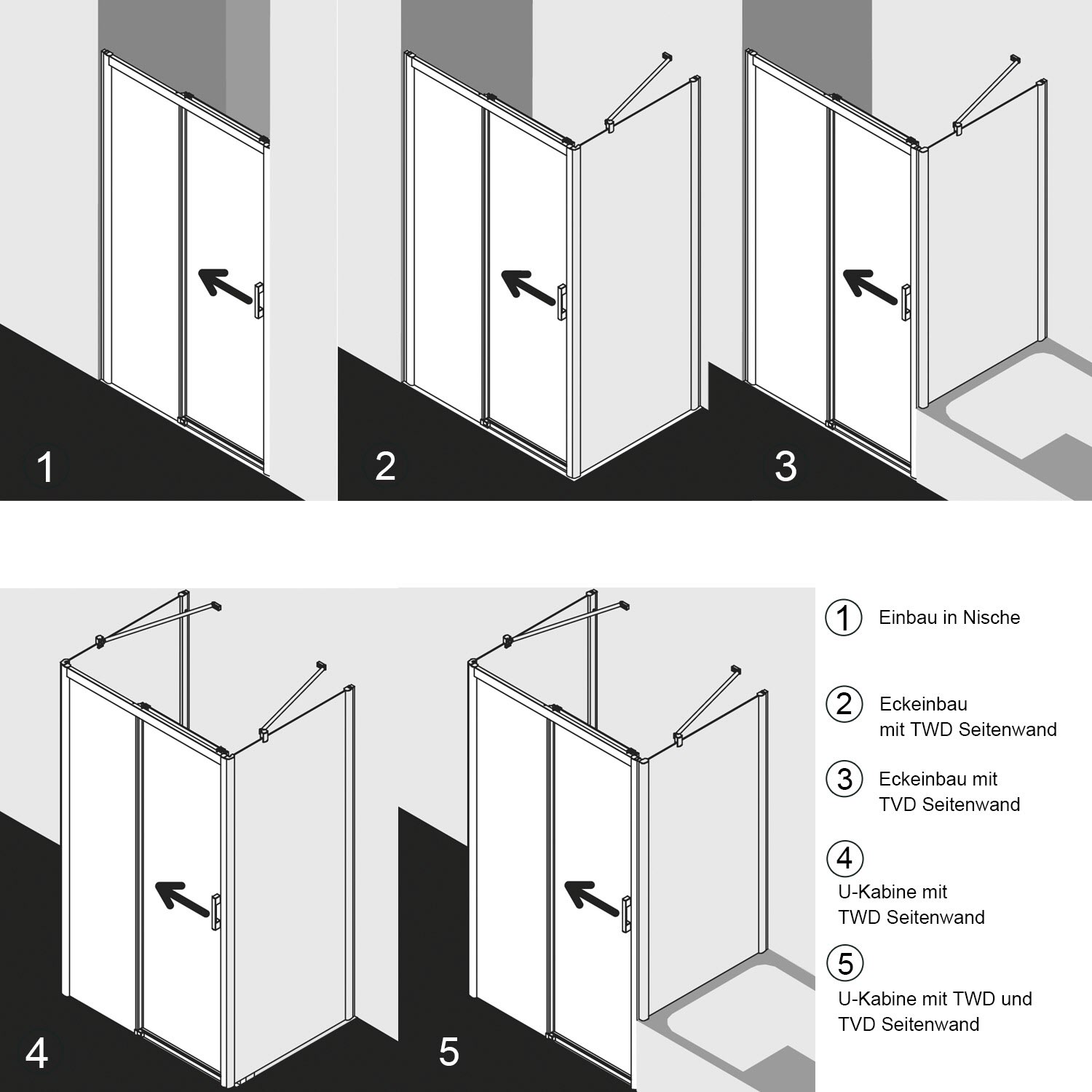 1

2

3

4

5

① Einbau in Nische

② Eckeinbau mit TWD Seitenwand

③ Eckeinbau mit TVD Seitenwand

④ U-Kabine mit TWD Seitenwand

⑤ U-Kabine mit TWD und TVD Seitenwand