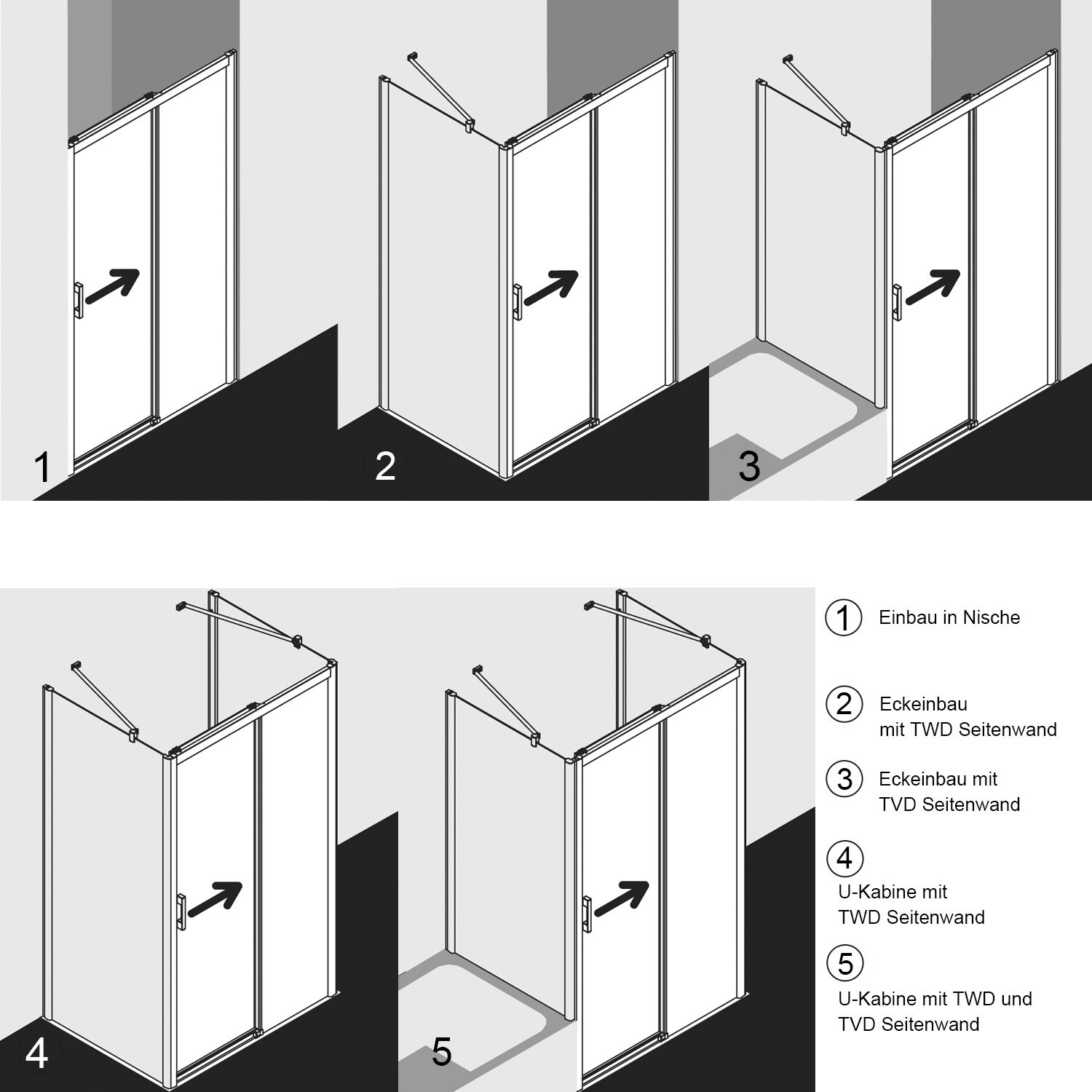 1

2

3

4

5

1 Einbau in Nische

2 Eckeinbau mit TWD Seitenwand

3 Eckeinbau mit TVD Seitenwand

4 U-Kabine mit TWD Seitenwand

5 U-Kabine mit TWD und TVD Seitenwand