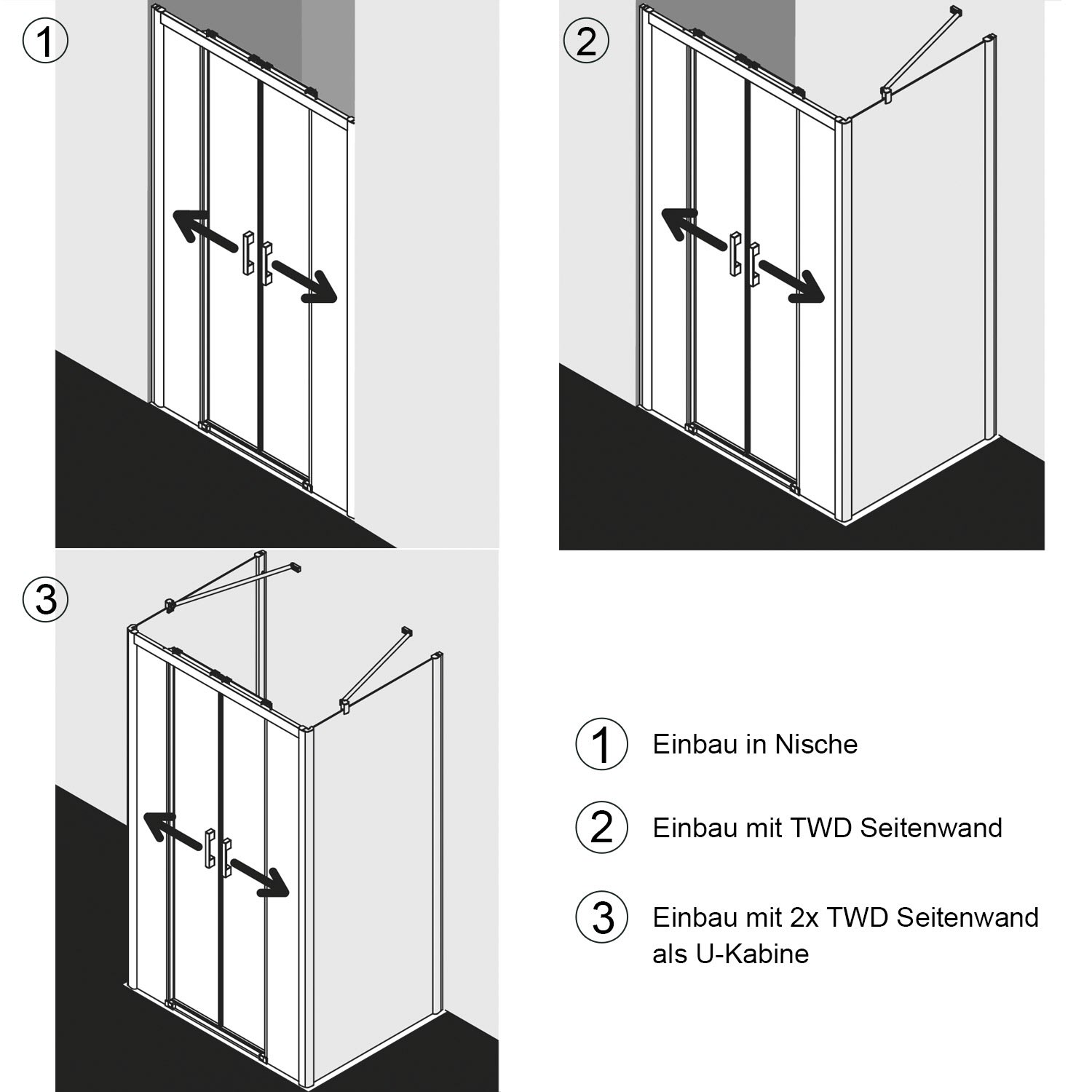 1

2

3

1 Einbau in Nische

2 Einbau mit TWD Seitenwand

3 Einbau mit 2x TWD Seitenwand als U-Kabine