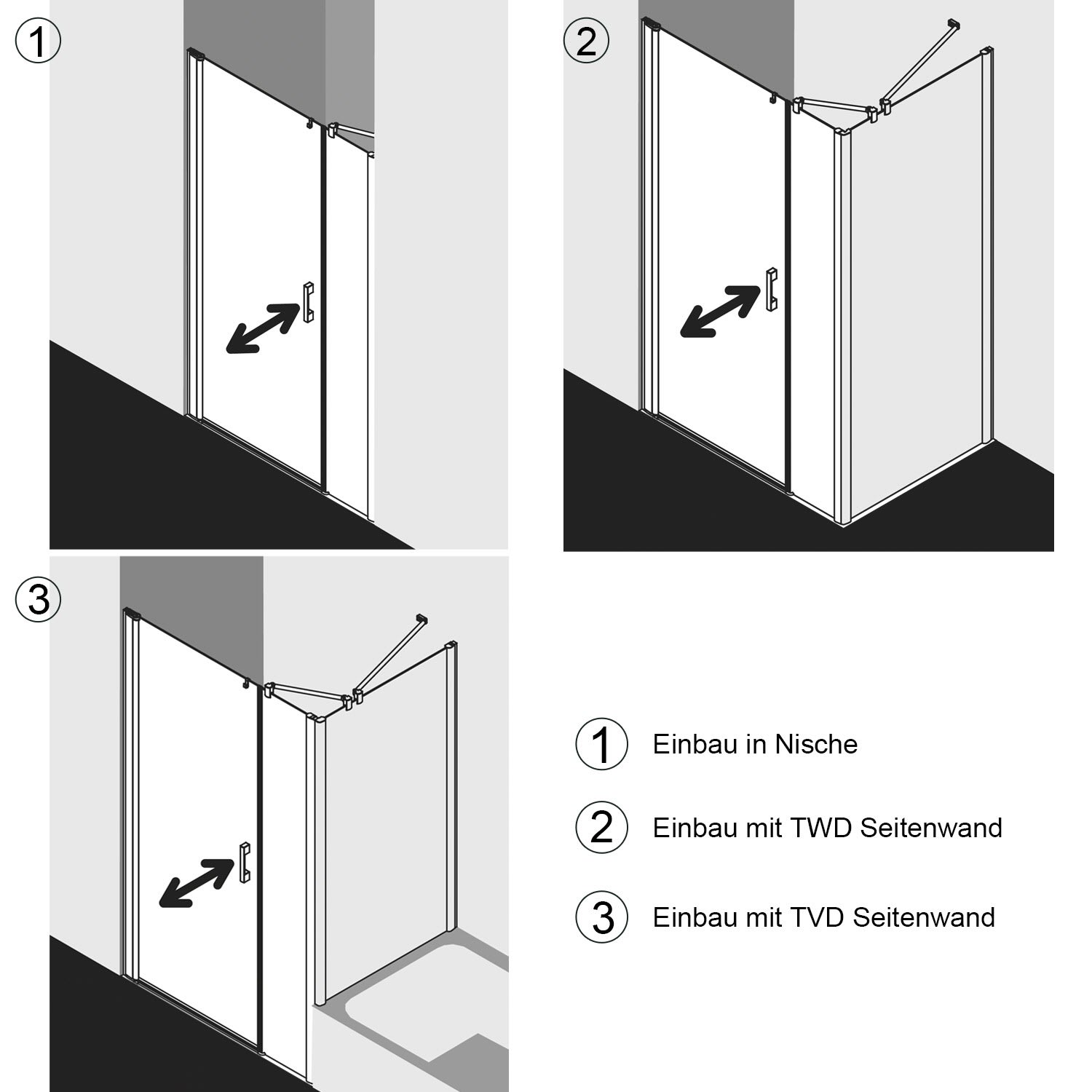 1

2

3

1 Einbau in Nische

2 Einbau mit TWD Seitenwand

3 Einbau mit TVD Seitenwand