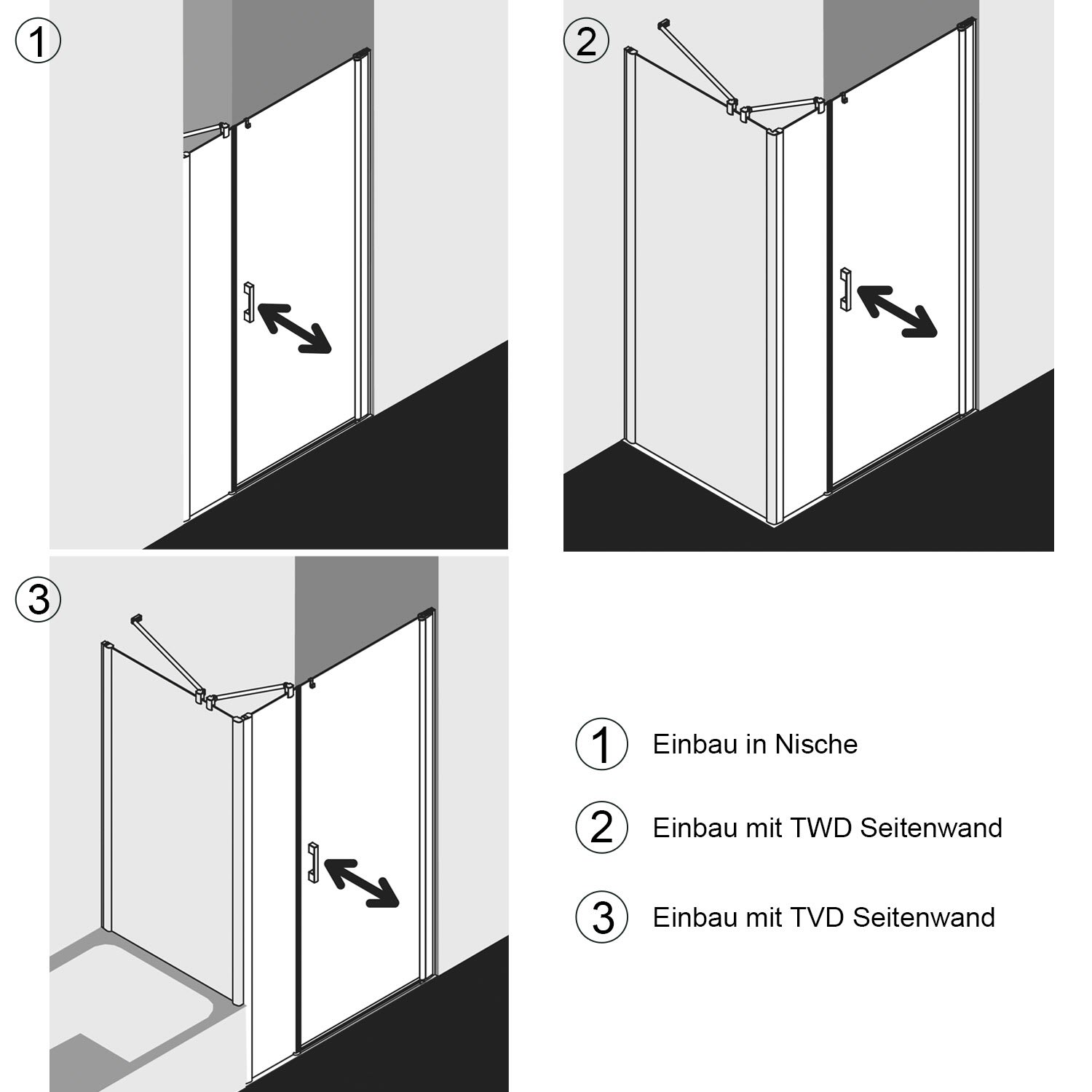 1

2

3

1 Einbau in Nische

2 Einbau mit TWD Seitenwand

3 Einbau mit TVD Seitenwand