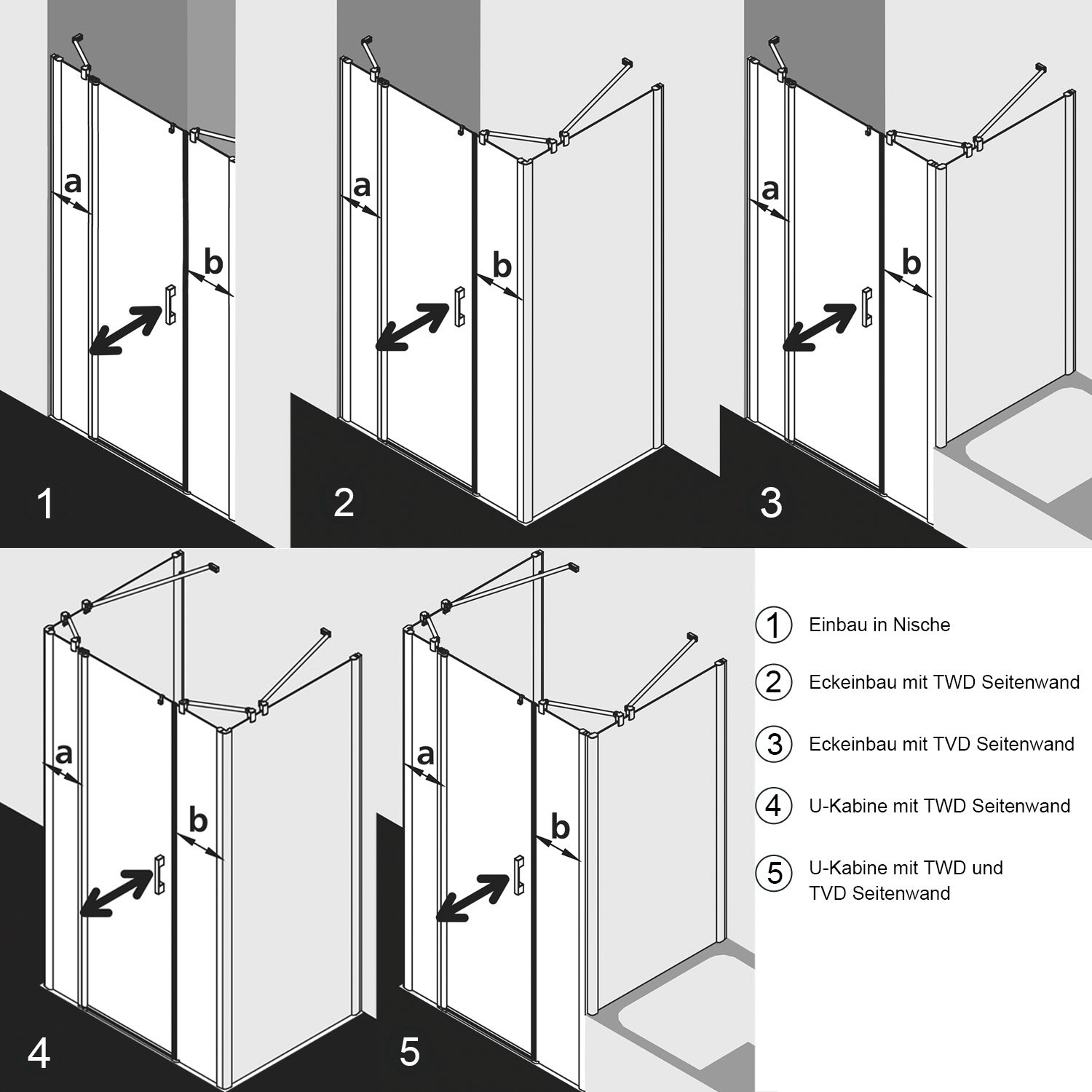 a
b
1

a
b
2

a
b
3

a
b
4

a
b
5

1 Einbau in Nische

2 Eckeinbau mit TWD Seitenwand

3 Eckeinbau mit TVD Seitenwand

4 U-Kabine mit TWD Seitenwand

5 U-Kabine mit TWD und TVD Seitenwand