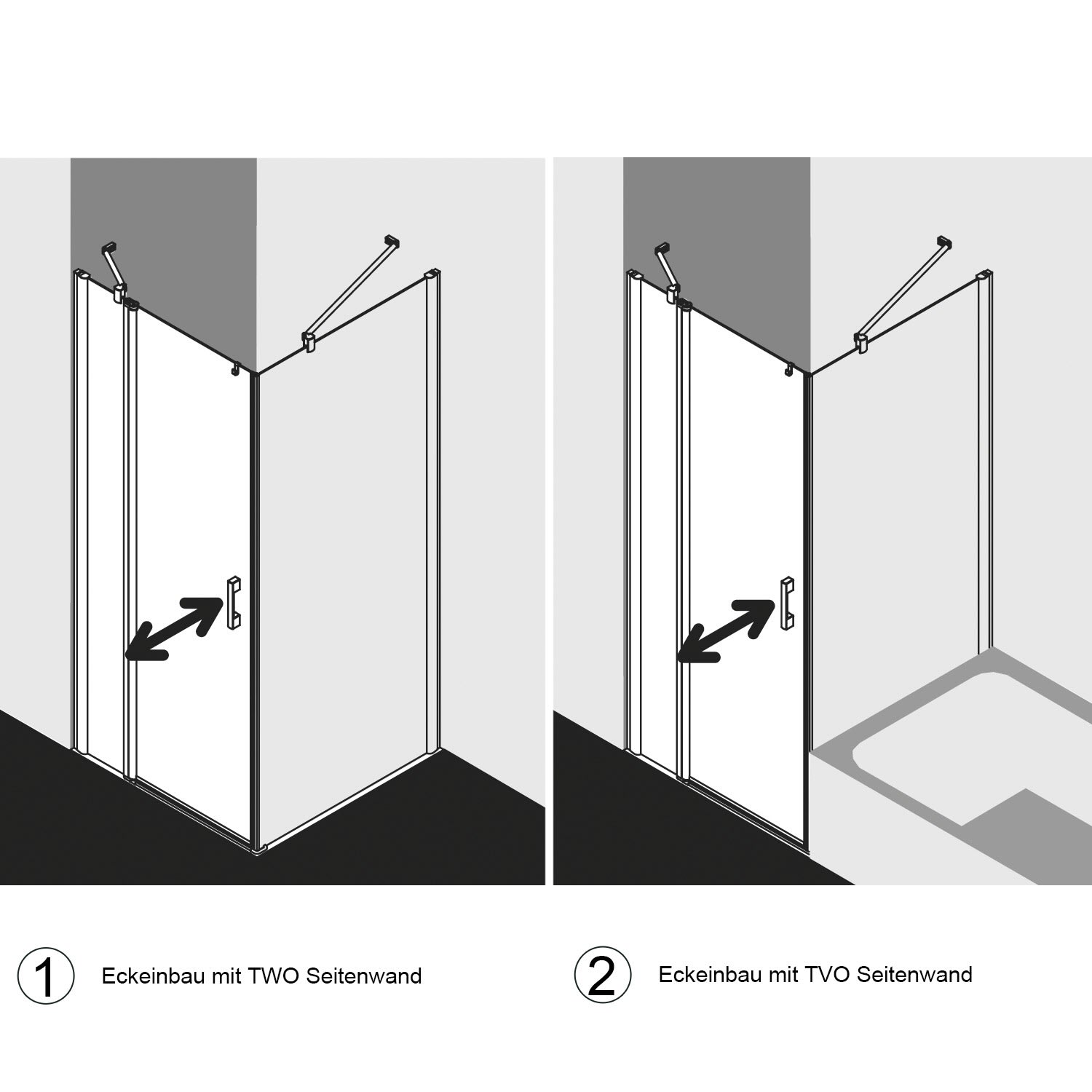 1 Eckeinbau mit TWO Seitenwand

2 Eckeinbau mit TVO Seitenwand