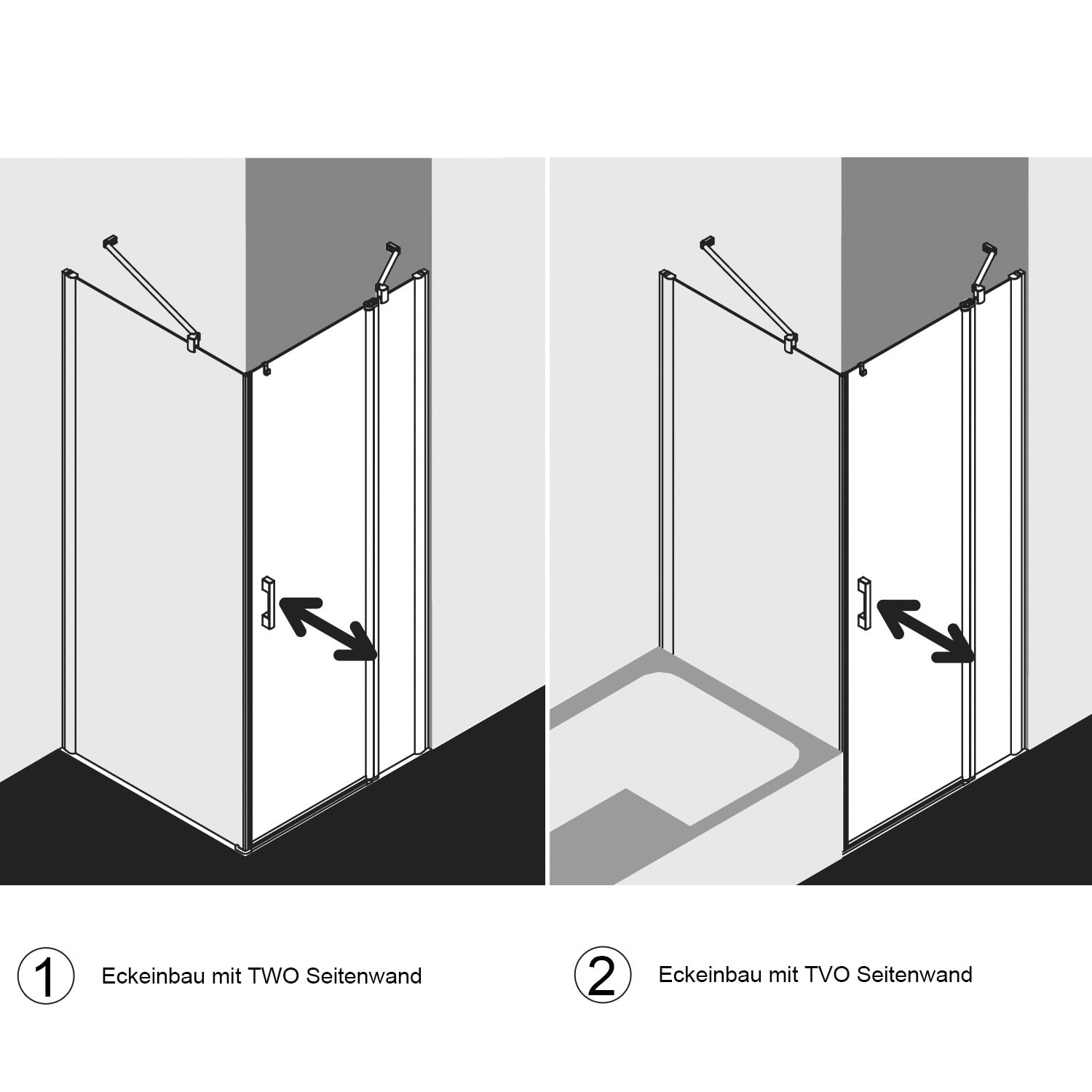 1 Eckeinbau mit TWO Seitenwand

2 Eckeinbau mit TVO Seitenwand