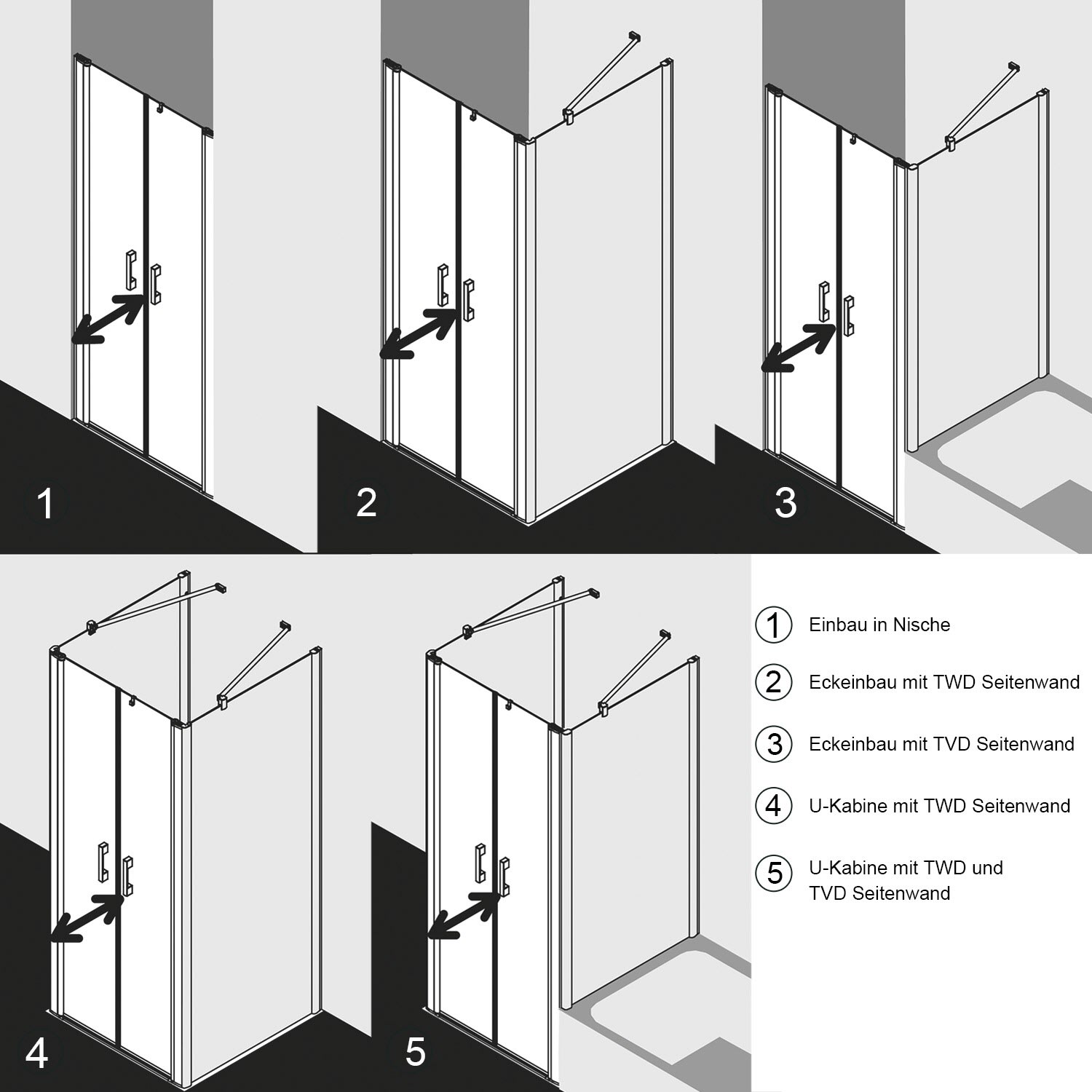 1

2

3

4

5

① Einbau in Nische

② Eckeinbau mit TWD Seitenwand

③ Eckeinbau mit TVD Seitenwand

④ U-Kabine mit TWD Seitenwand

⑤ U-Kabine mit TWD und TVD Seitenwand