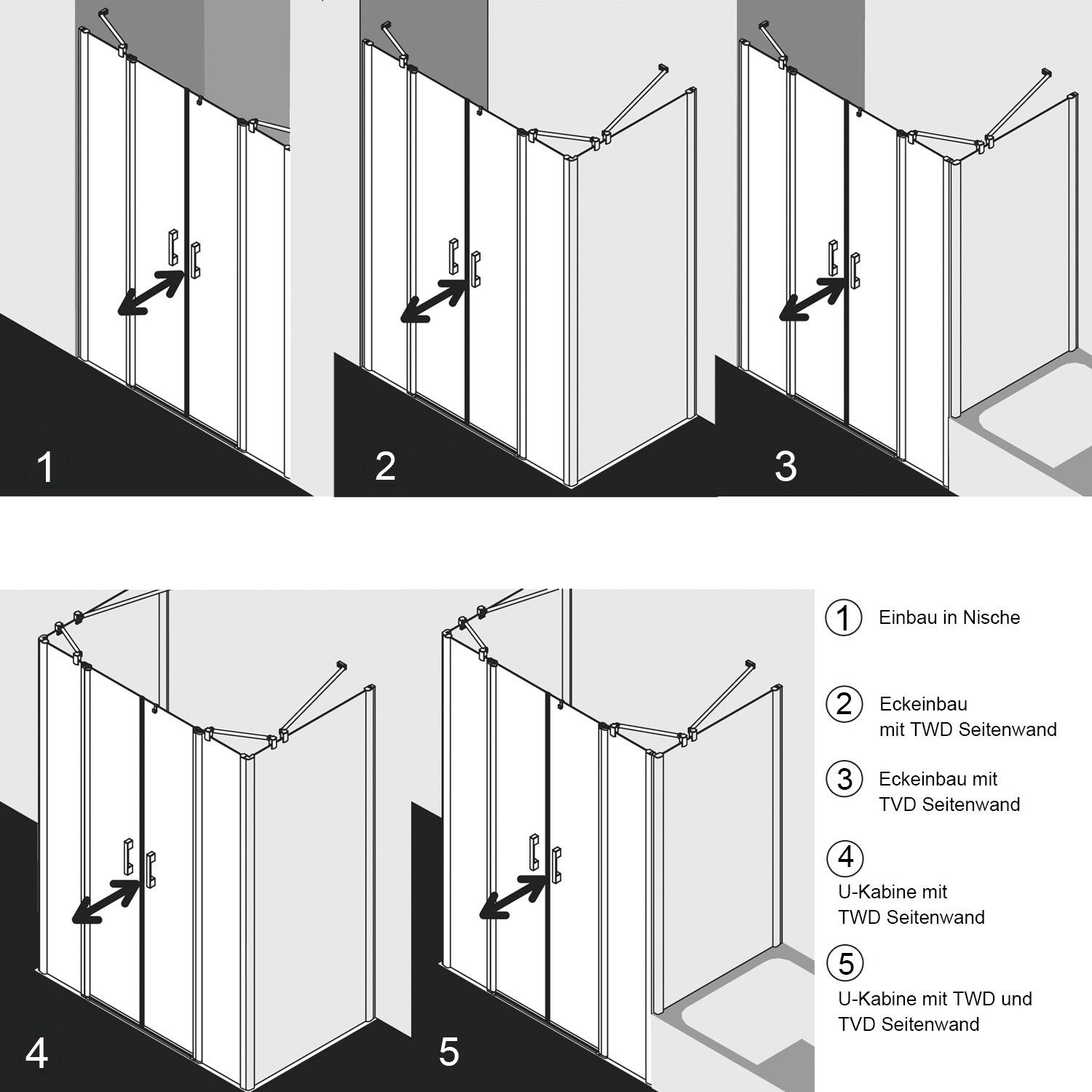 1

2

3

4

5

1 Einbau in Nische

2 Eckeinbau mit TWD Seitenwand

3 Eckeinbau mit TVD Seitenwand

4 U-Kabine mit TWD Seitenwand

5 U-Kabine mit TWD und TVD Seitenwand