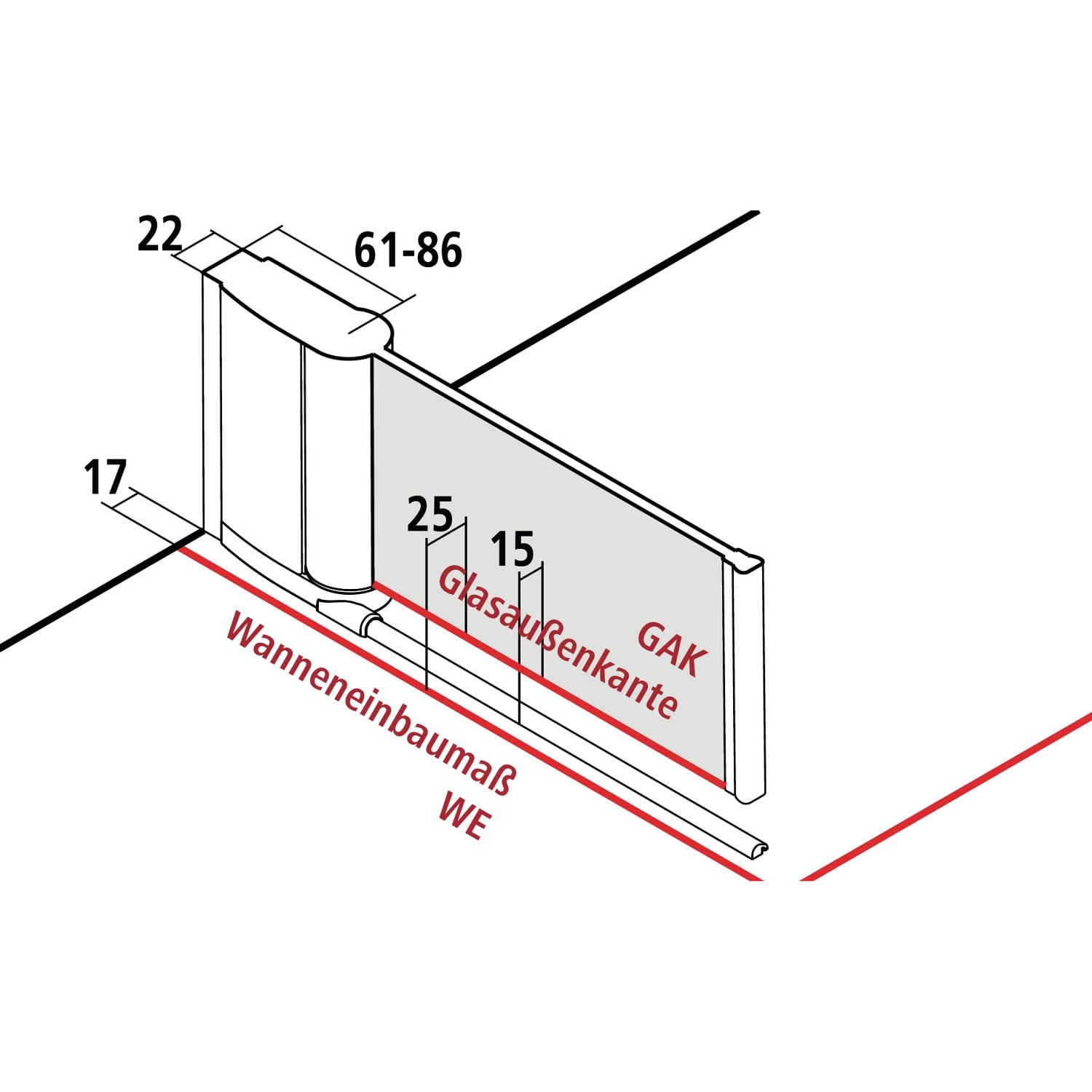 22
61-86
17
25
15
Glasaußenkante
GAK
Wanneneinbaumaß
WE