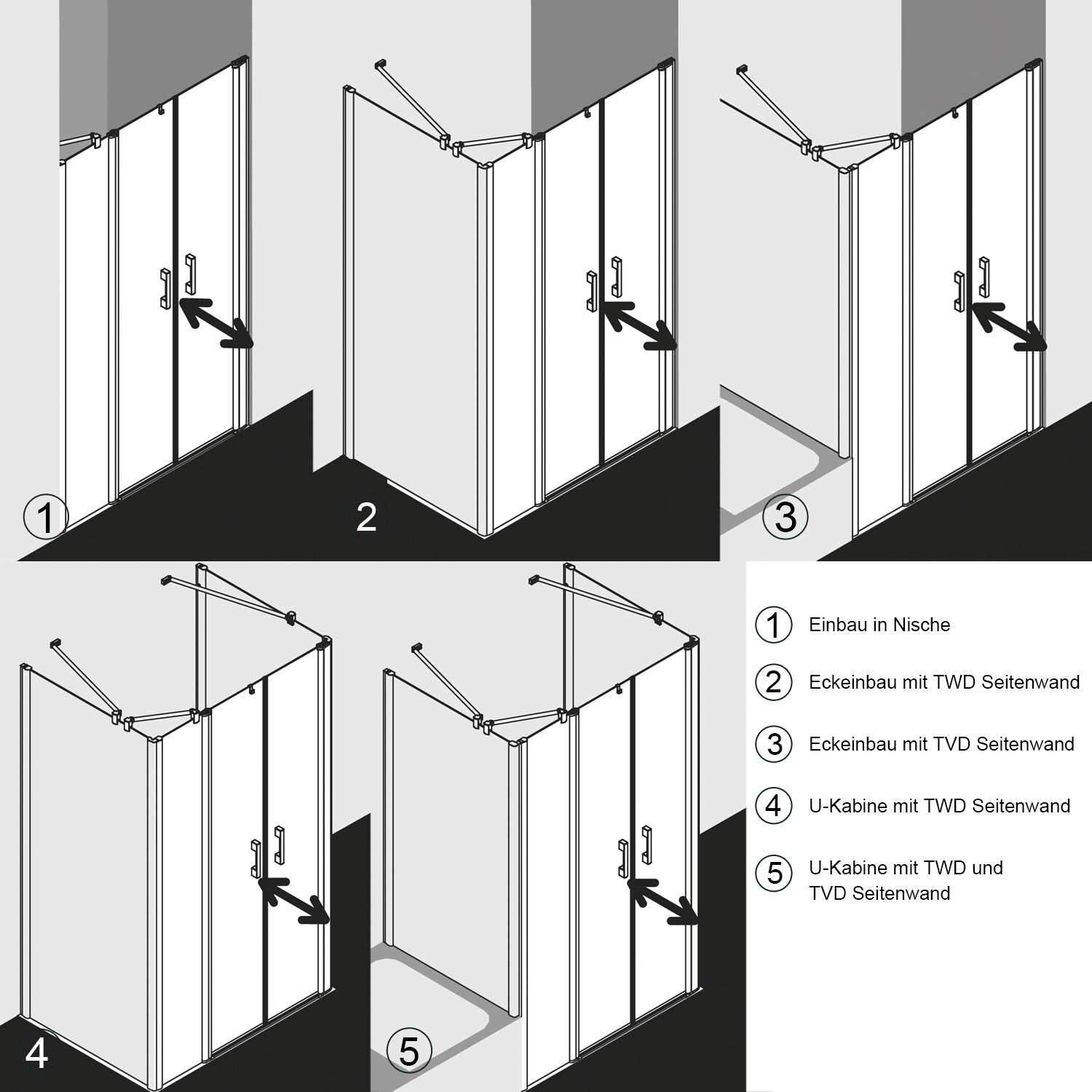 1

2

3

4

5

1 Einbau in Nische

2 Eckeinbau mit TWD Seitenwand

3 Eckeinbau mit TVD Seitenwand

4 U-Kabine mit TWD Seitenwand

5 U-Kabine mit TWD und TVD Seitenwand