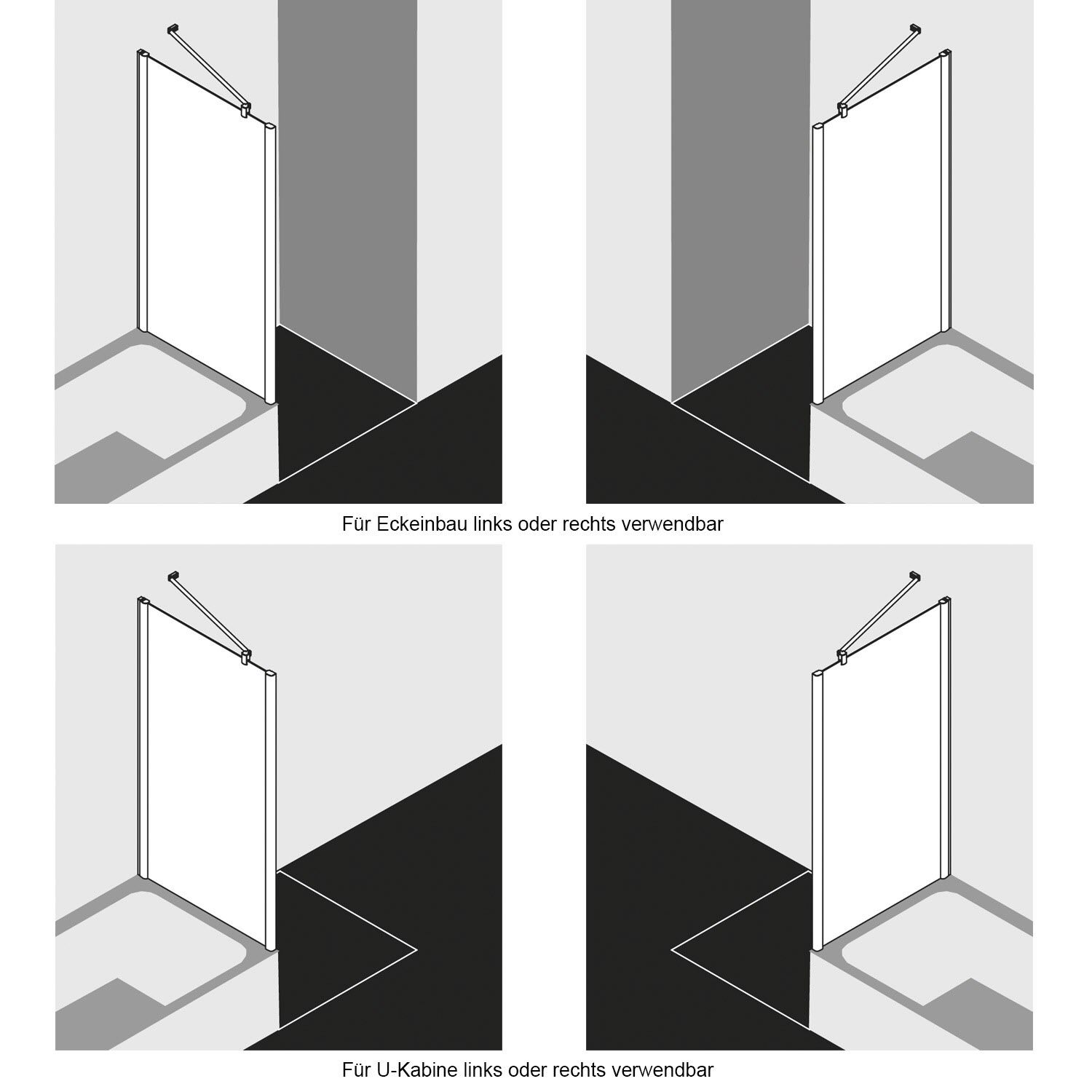 Für Eckeinbau links oder rechts verwendbar

Für U-Kabine links oder rechts verwendbar