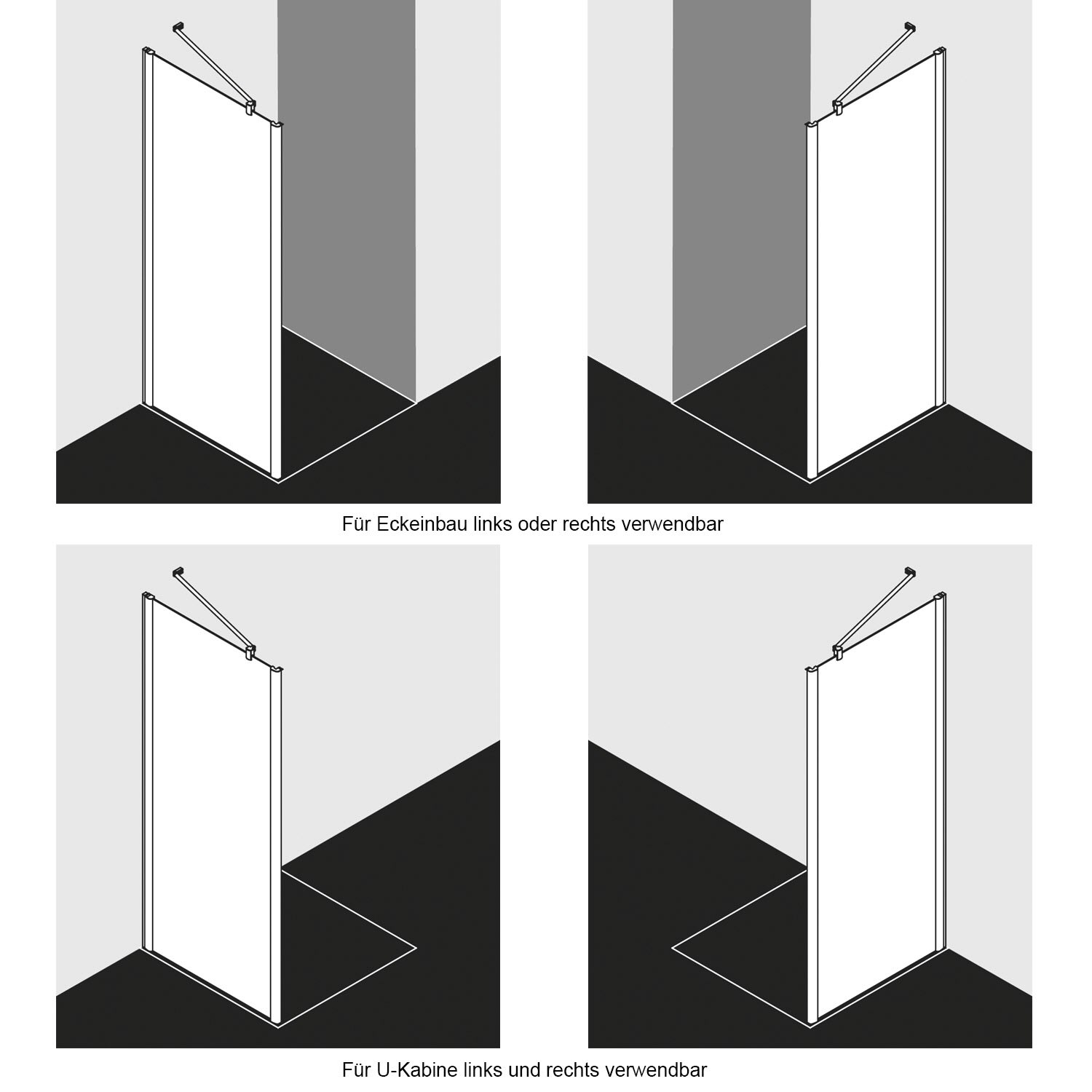 Für Eckeinbau links oder rechts verwendbar

Für U-Kabine links und rechts verwendbar