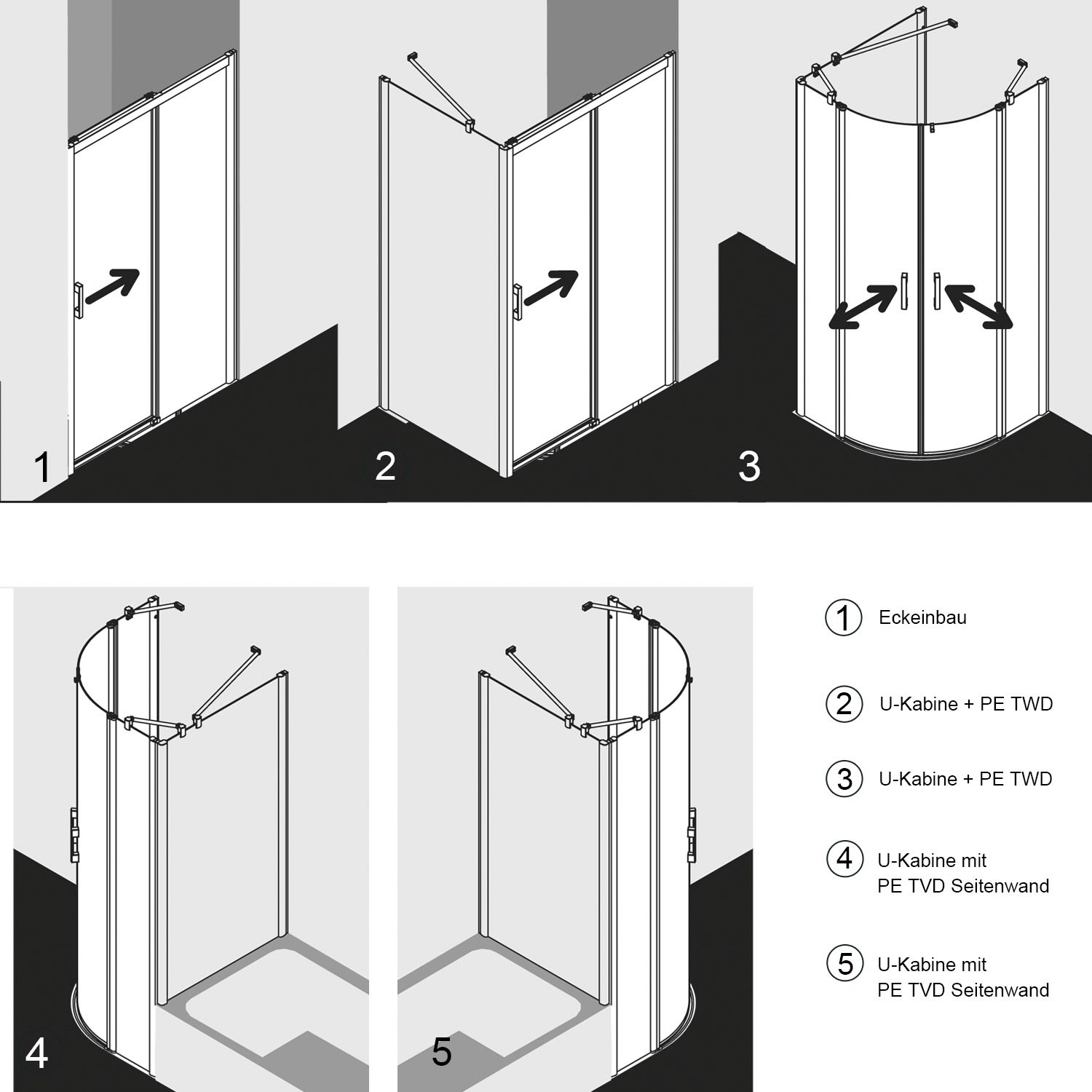 1

2

3

4

5

1 Eckeinbau

2 U-Kabine + PE TWD

3 U-Kabine + PE TWD

4 U-Kabine mit PE TVD Seitenwand

5 U-Kabine mit PE TVD Seitenwand