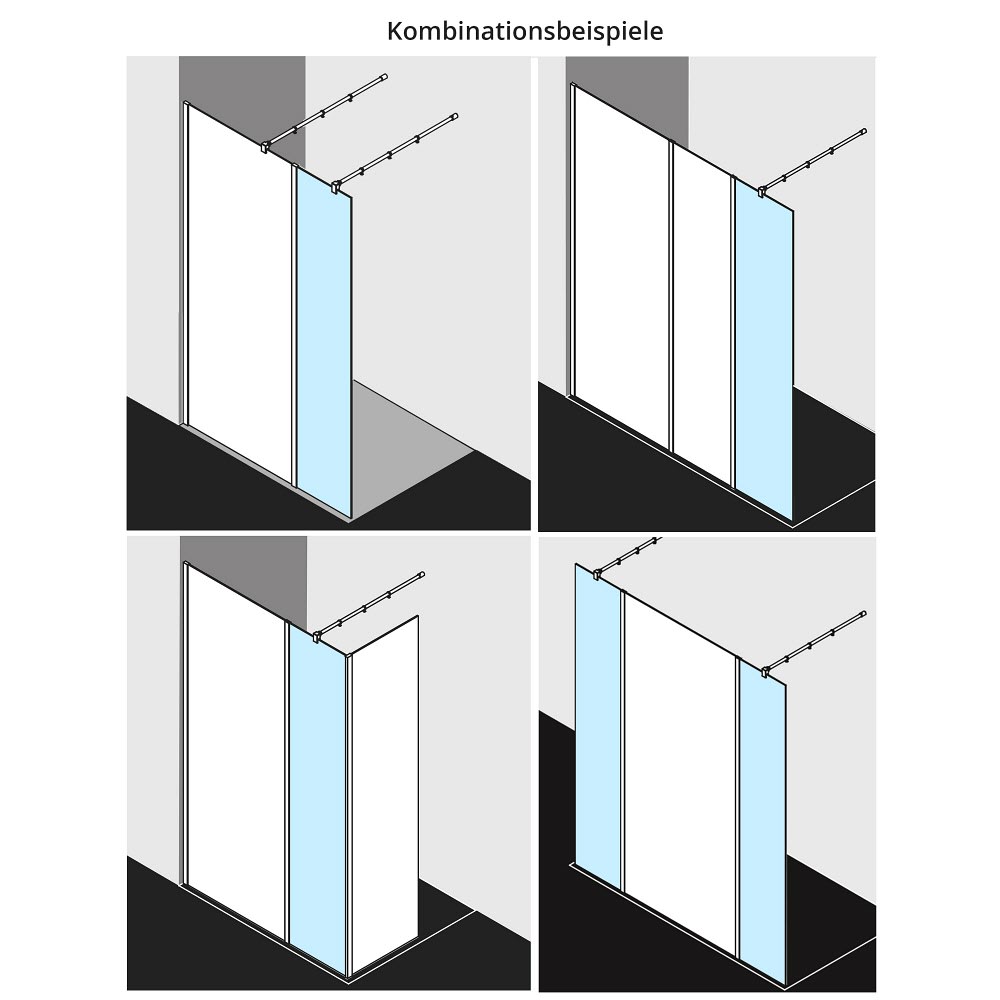 Kombinationsbeispiele