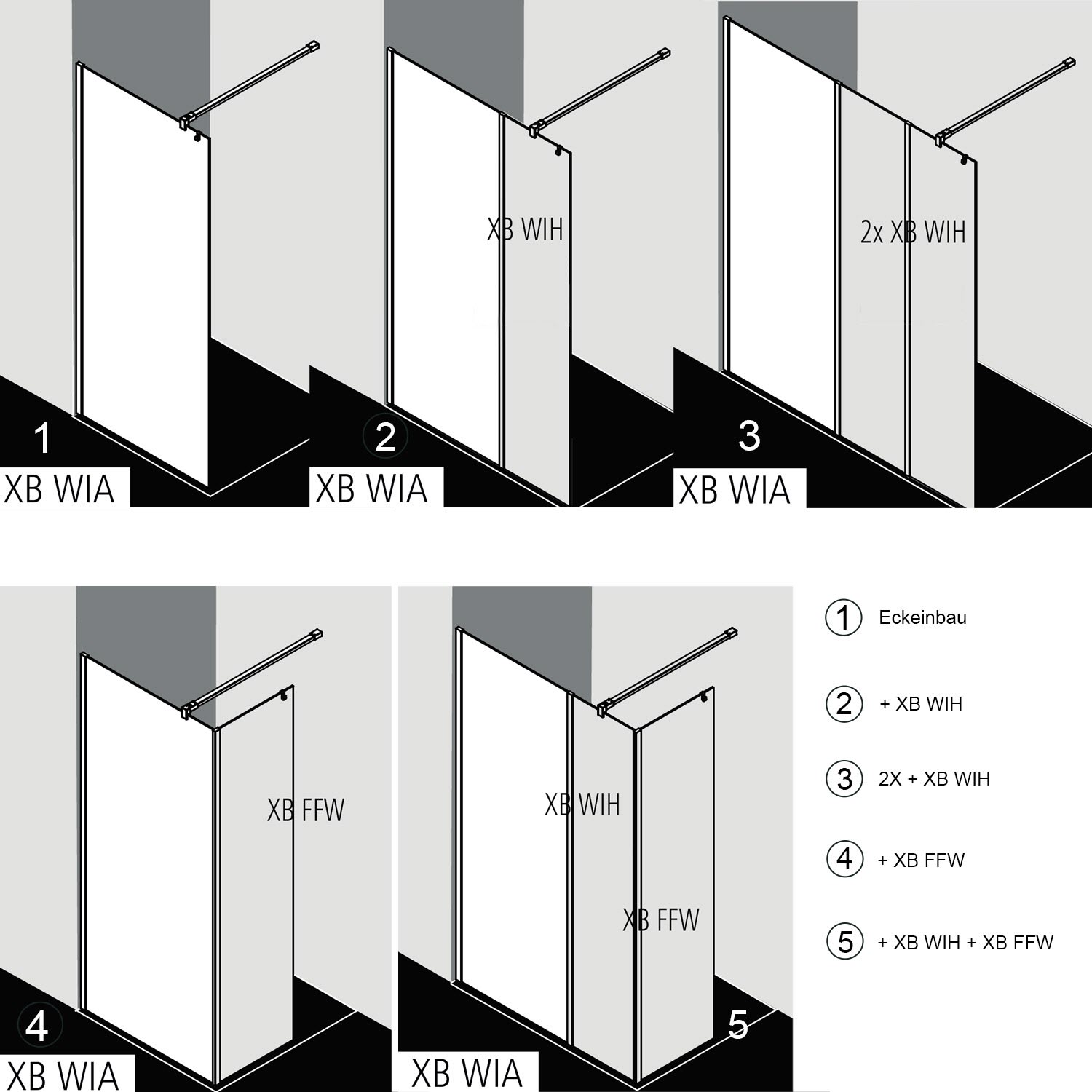 1
XB WIA

XB WIH
2
XB WIA

2x XB WIH
3
XB WIA

XB FFW
4
XB WIA

XB WIH
XB FFW
5
XB WIA

1 Eckeinbau

2 + XB WIH

3 2X + XB WIH

4 + XB FFW

5 + XB WIH + XB FFW