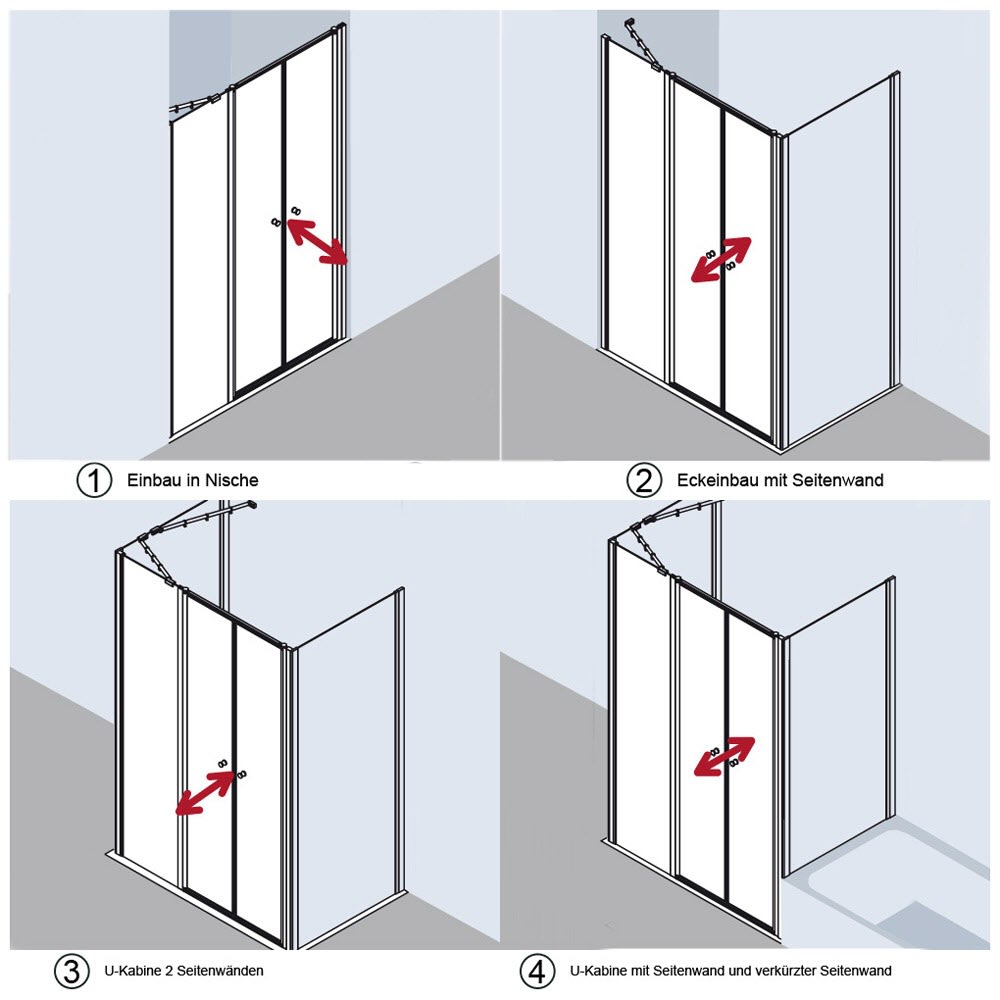 ① Einbau in Nische

② Eckeinbau mit Seitenwand

③ U-Kabine 2 Seitenwänden

④ U-Kabine mit Seitenwand und verkürzter Seitenwand