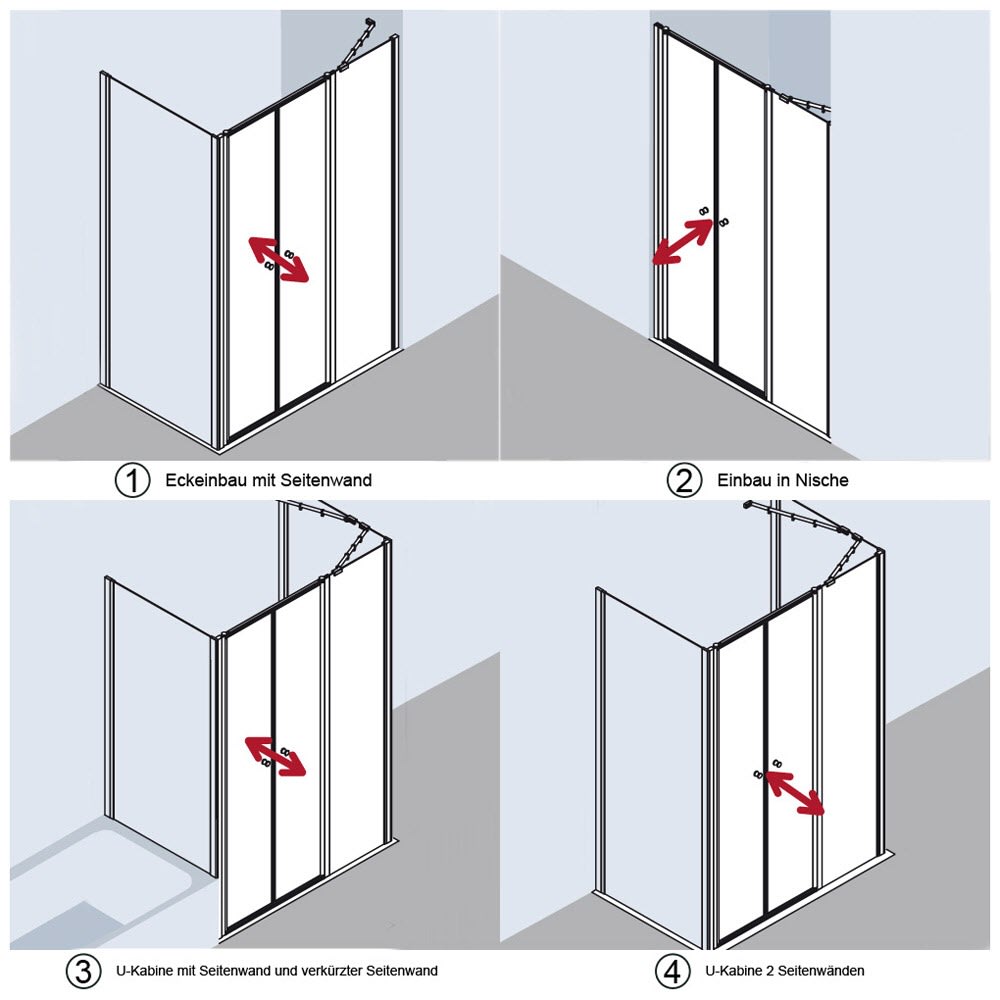 1 Eckeinbau mit Seitenwand

2 Einbau in Nische

3 U-Kabine mit Seitenwand und verkürzter Seitenwand

4 U-Kabine 2 Seitenwänden