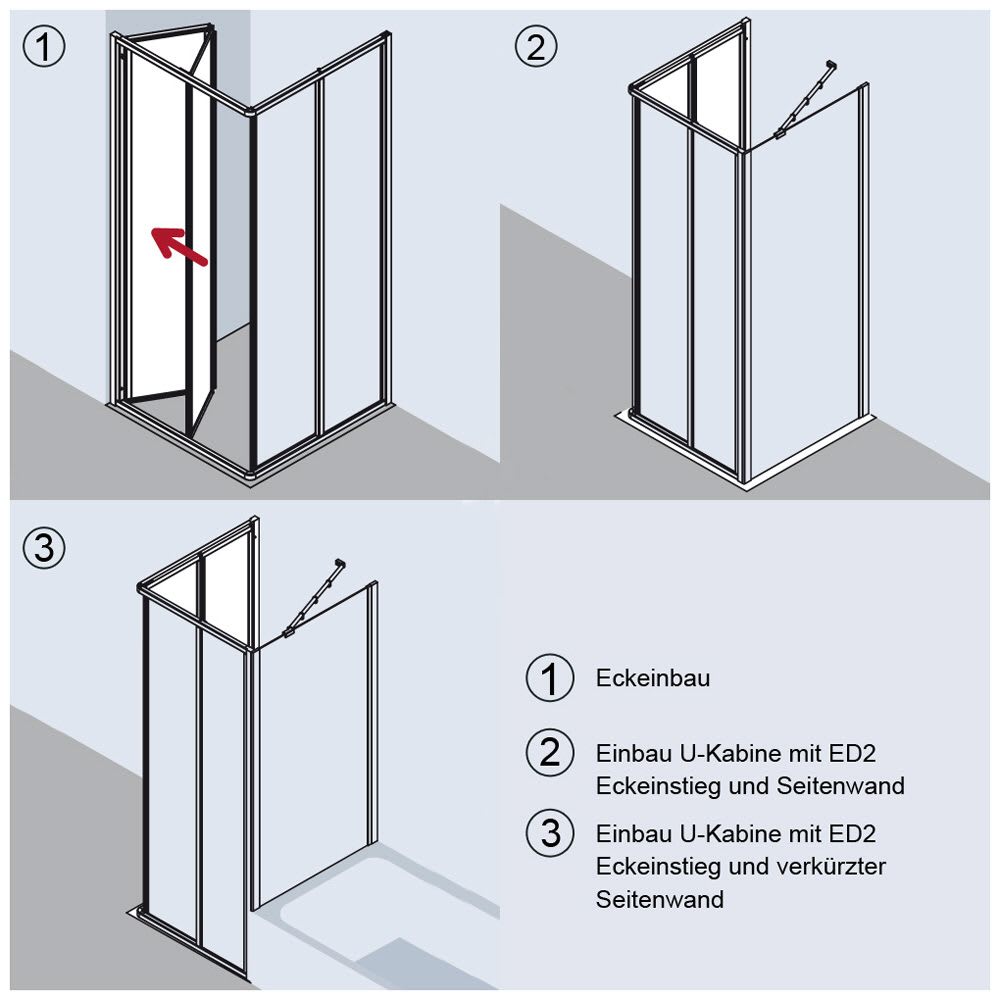 ①

②

③

① Eckeinbau

② Einbau U-Kabine mit ED2 Eckeinstieg und Seitenwand

③ Einbau U-Kabine mit ED2 Eckeinstieg und verkürzter Seitenwand