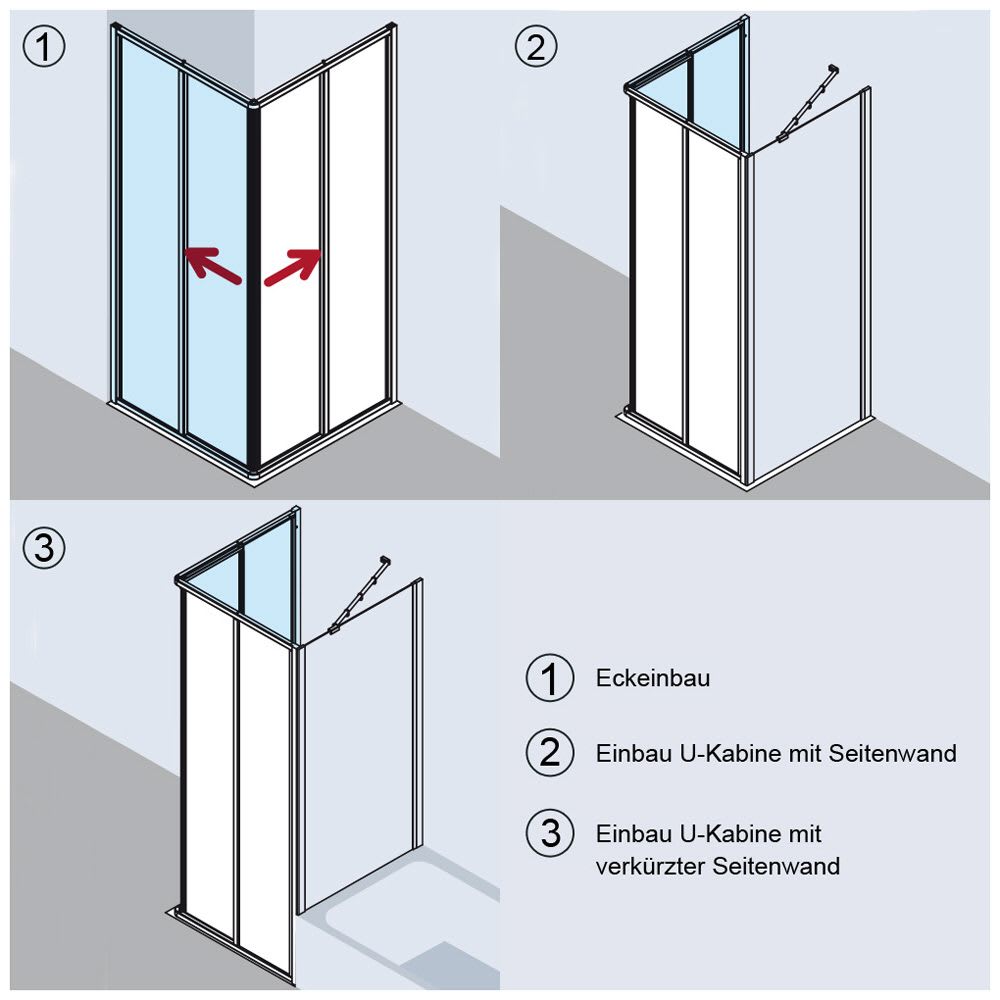 ①

②

③

① Eckeinbau

② Einbau U-Kabine mit Seitenwand

③ Einbau U-Kabine mit verkürzter Seitenwand