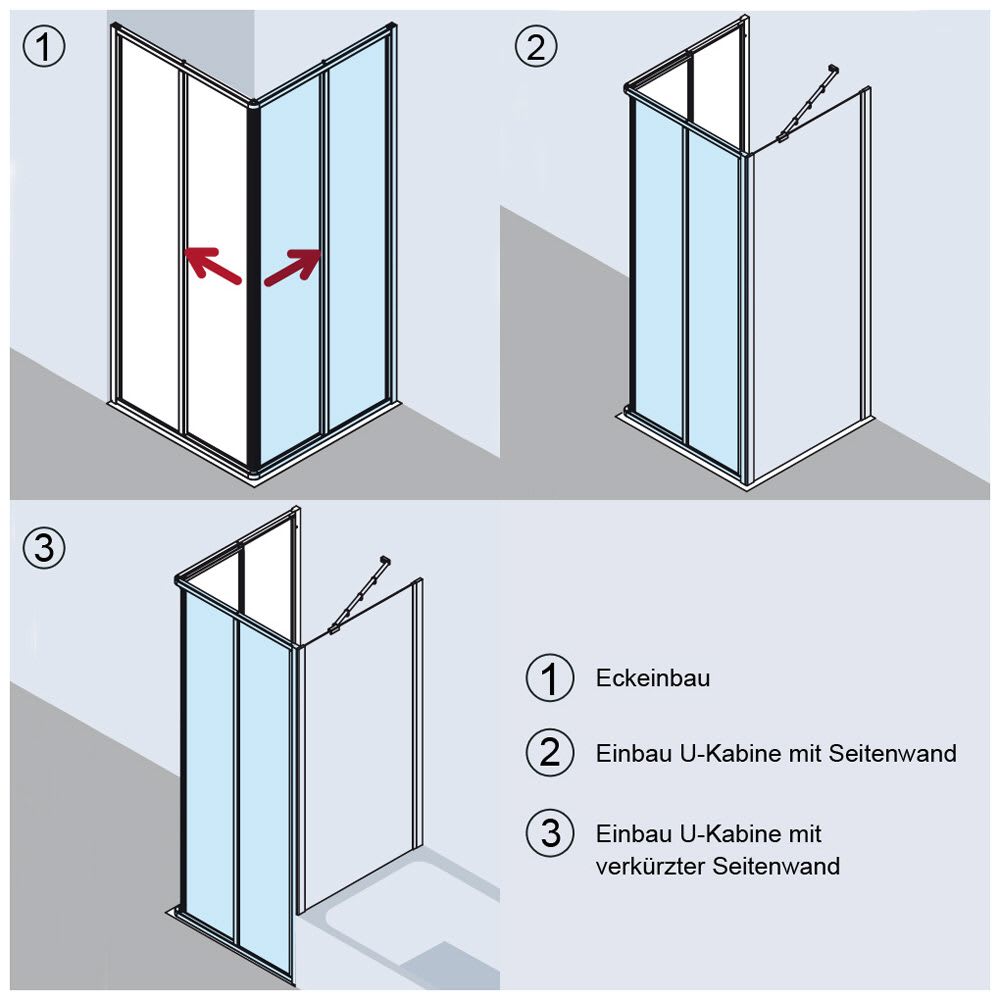 ①

②

③

① Eckeinbau

② Einbau U-Kabine mit Seitenwand

③ Einbau U-Kabine mit verkürzter Seitenwand