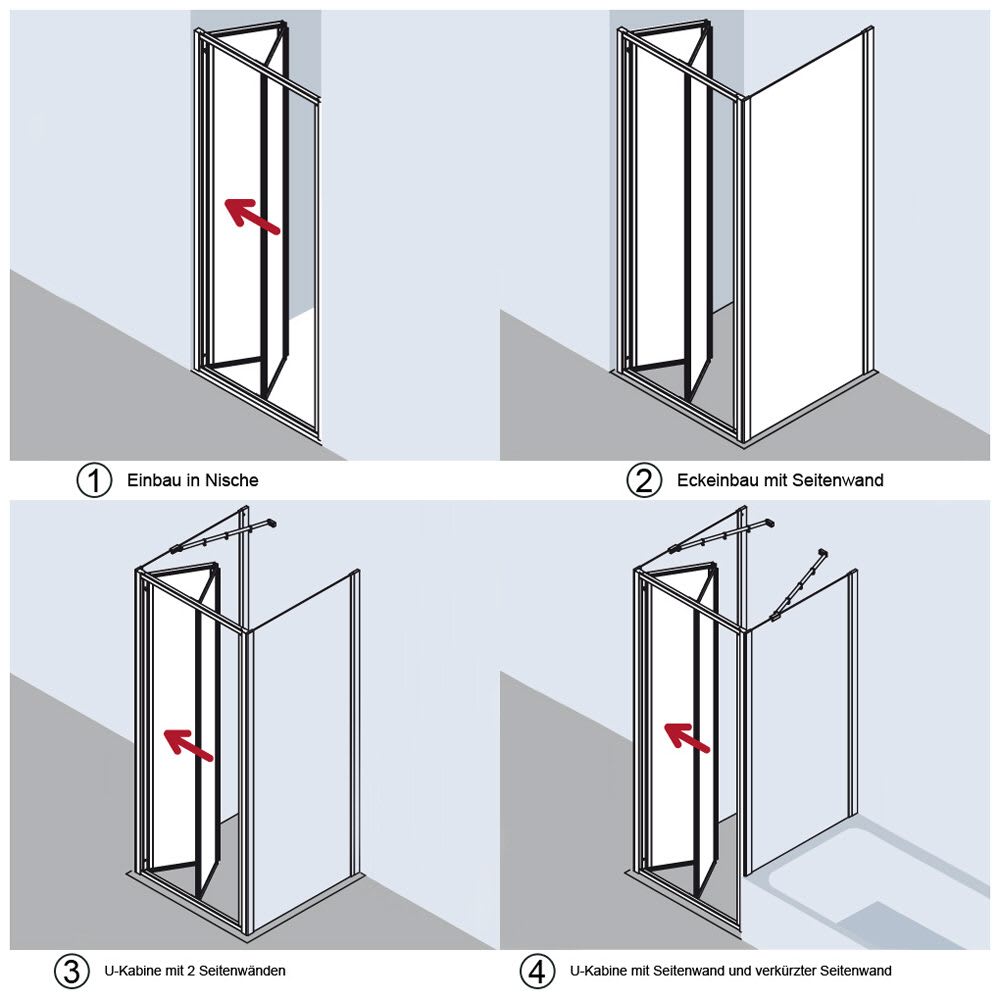 ① Einbau in Nische

② Eckeinbau mit Seitenwand

③ U-Kabine mit 2 Seitenwänden

④ U-Kabine mit Seitenwand und verkürzter Seitenwand