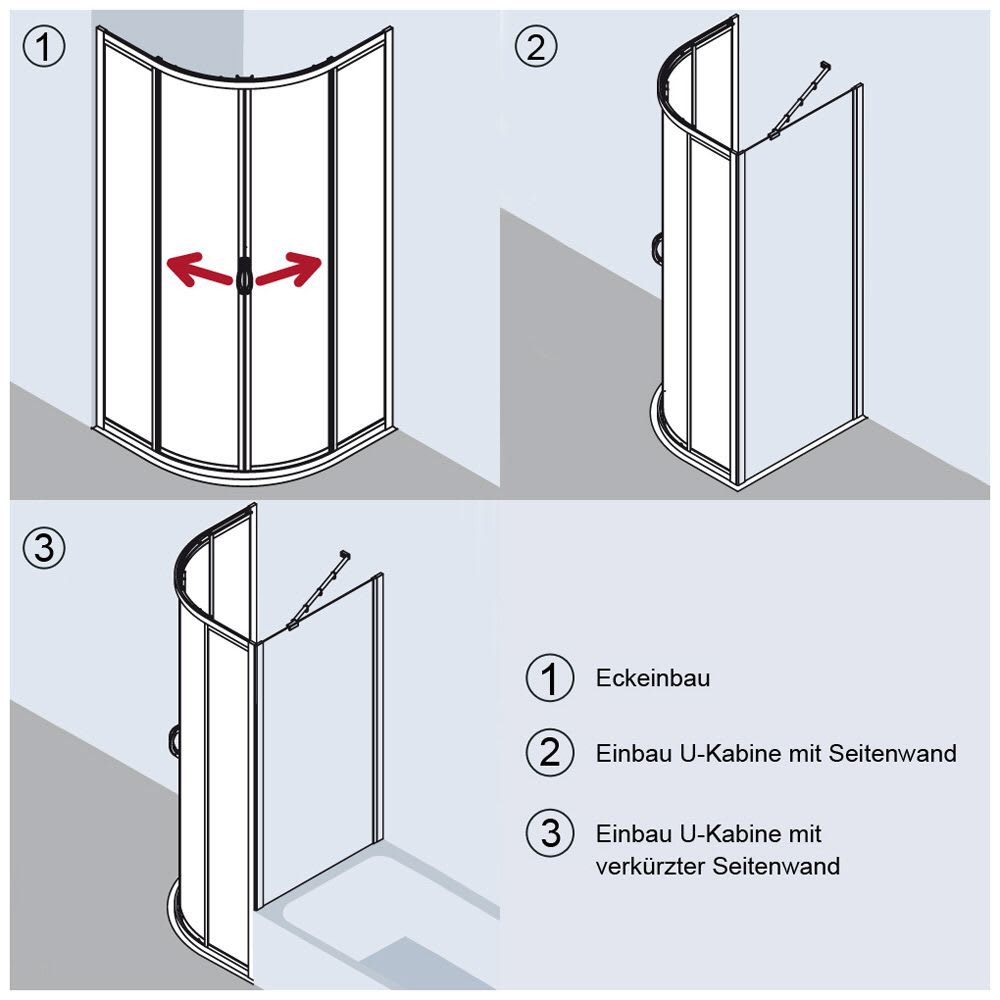 1

2

3

1 Eckeinbau

2 Einbau U-Kabine mit Seitenwand

3 Einbau U-Kabine mit verkürzter Seitenwand