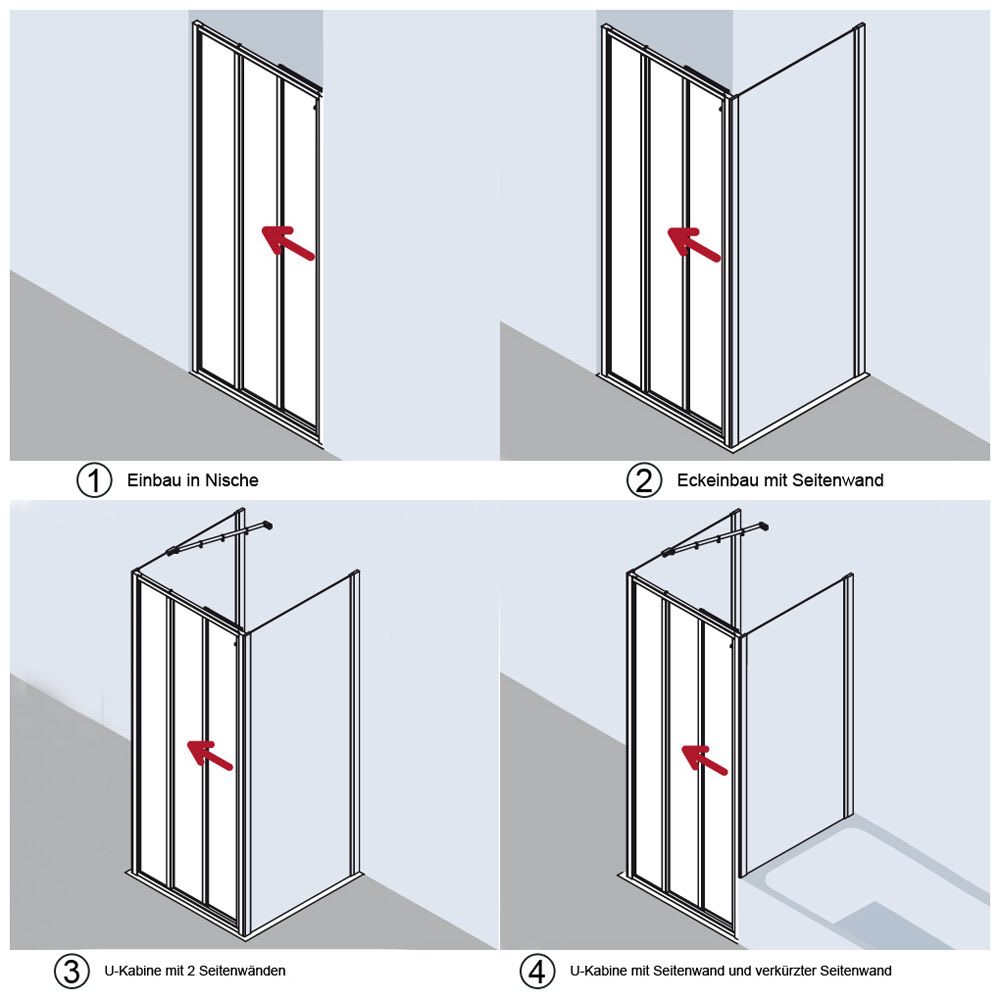 ① Einbau in Nische

② Eckeinbau mit Seitenwand

③ U-Kabine mit 2 Seitenwänden

④ U-Kabine mit Seitenwand und verkürzter Seitenwand