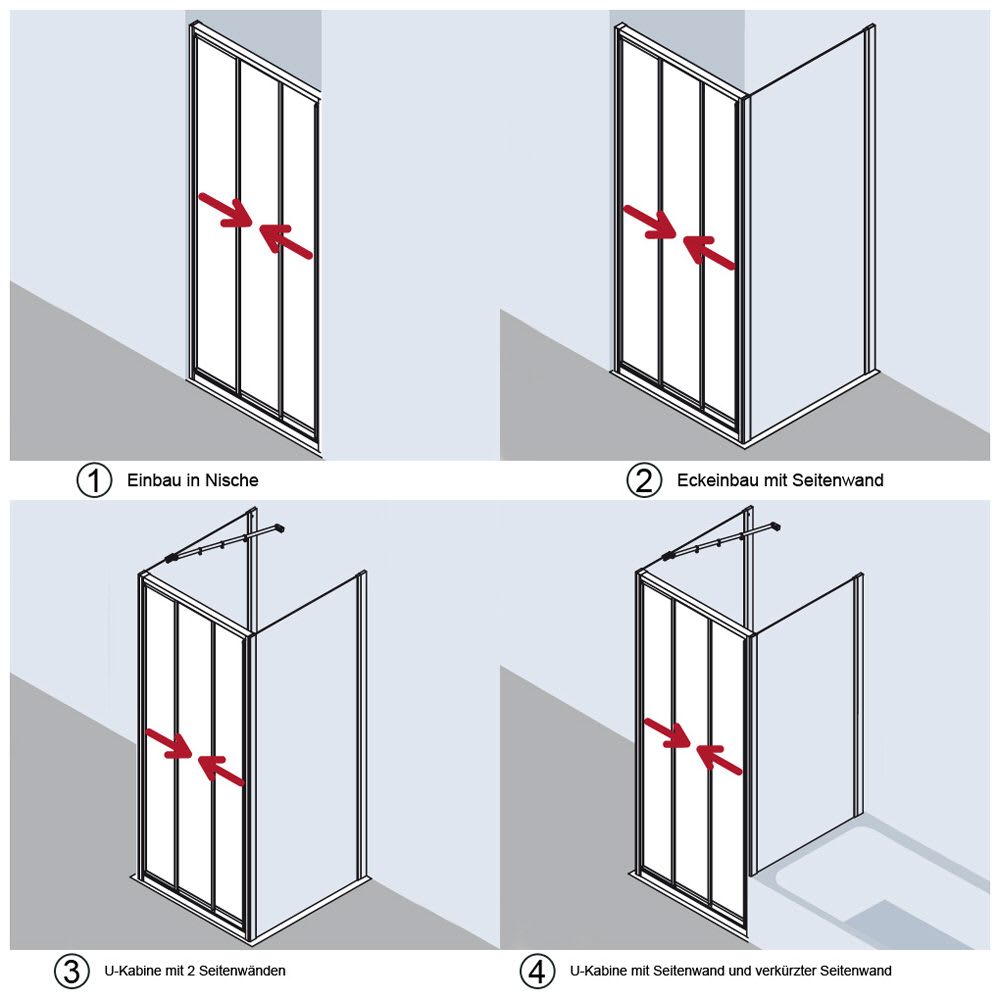 ① Einbau in Nische

② Eckeinbau mit Seitenwand

③ U-Kabine mit 2 Seitenwänden

④ U-Kabine mit Seitenwand und verkürzter Seitenwand