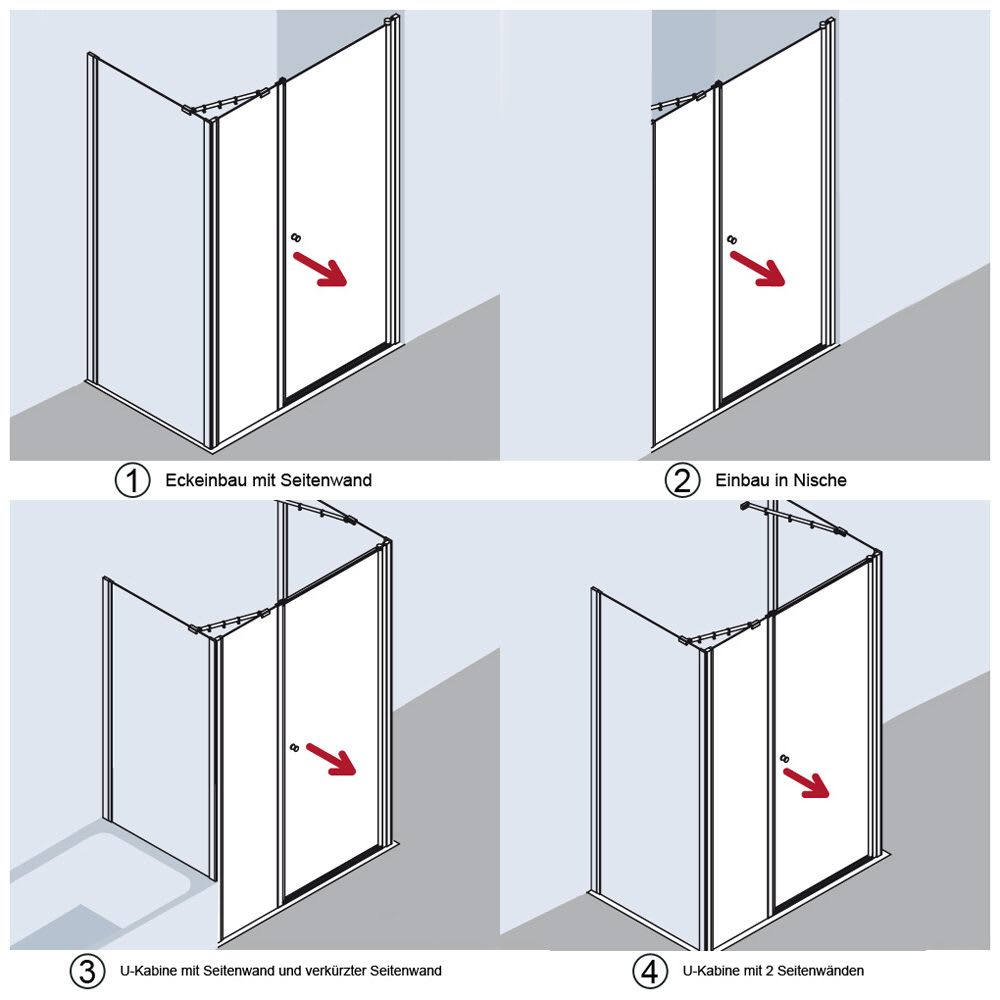 1 Eckeinbau mit Seitenwand

2 Einbau in Nische

3 U-Kabine mit Seitenwand und verkürzter Seitenwand

4 U-Kabine mit 2 Seitenwänden