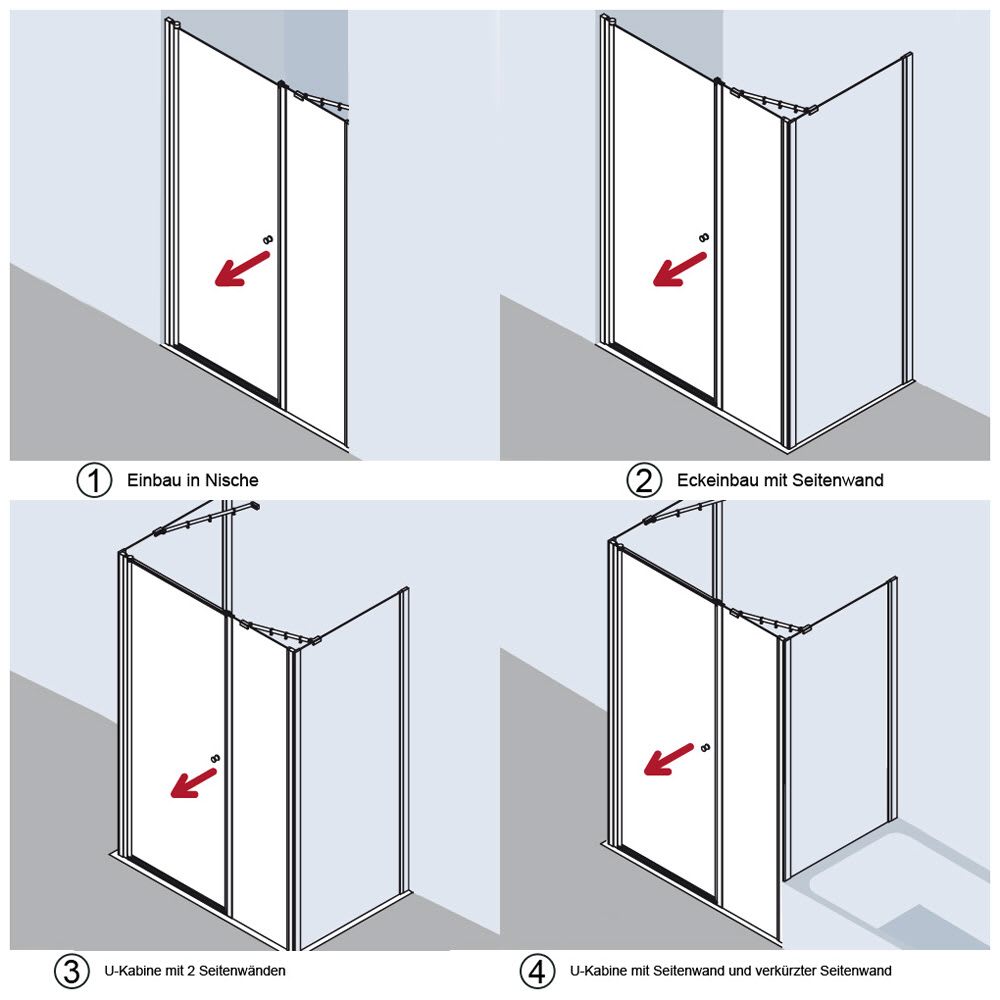 ① Einbau in Nische

② Eckeinbau mit Seitenwand

③ U-Kabine mit 2 Seitenwänden

④ U-Kabine mit Seitenwand und verkürzter Seitenwand