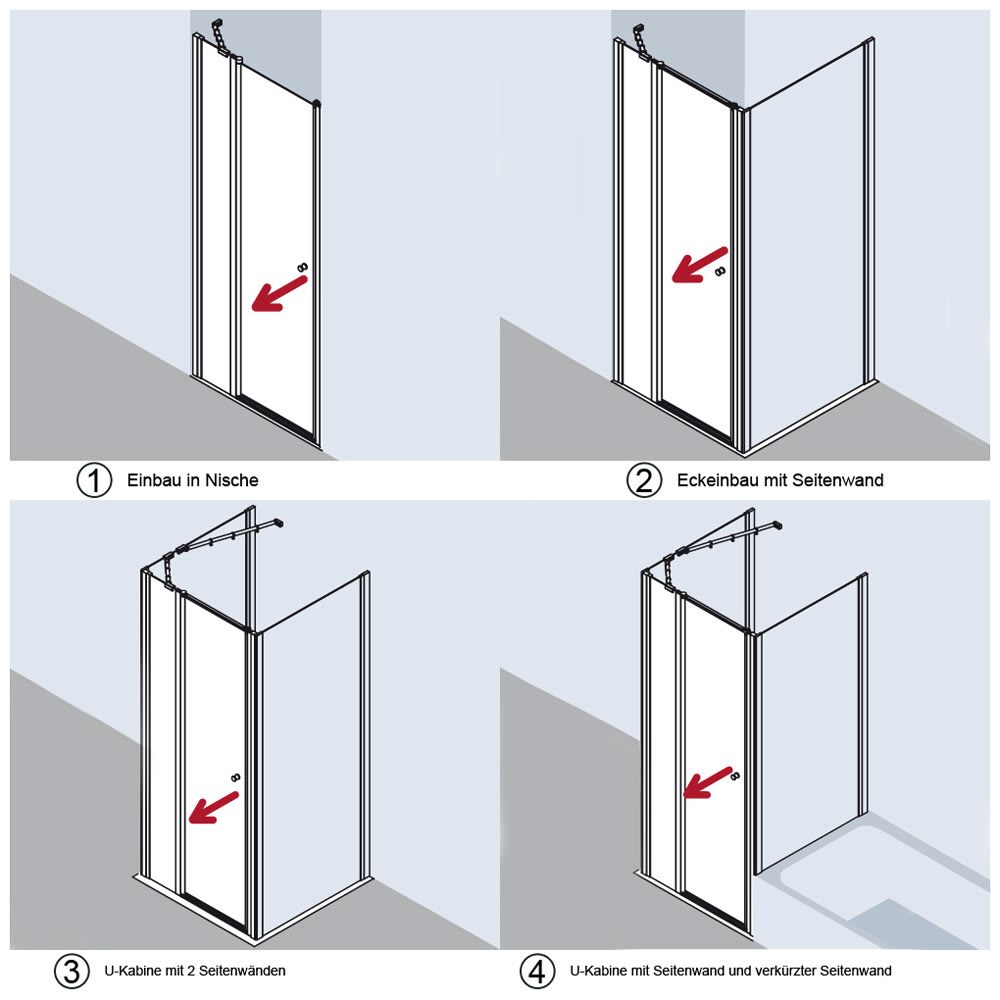 ① Einbau in Nische

② Eckeinbau mit Seitenwand

③ U-Kabine mit 2 Seitenwänden

④ U-Kabine mit Seitenwand und verkürzter Seitenwand