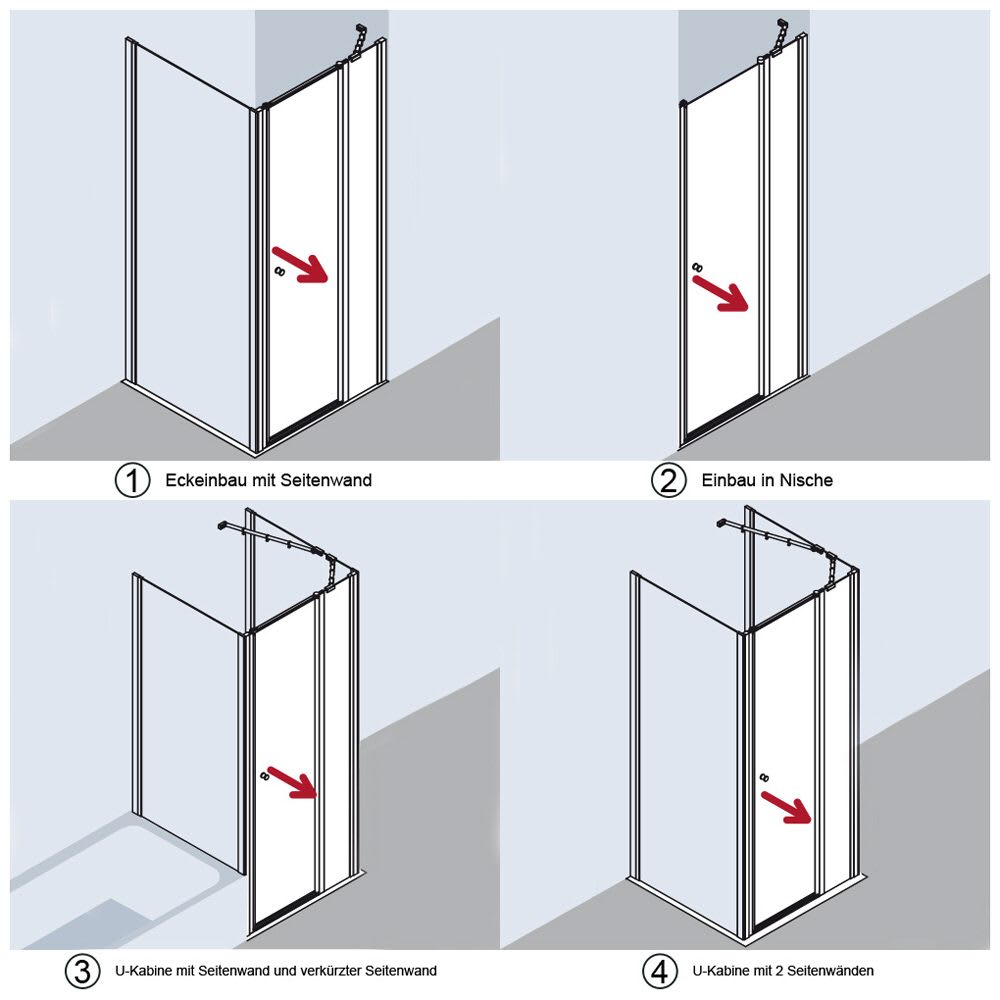 ① Eckeinbau mit Seitenwand

② Einbau in Nische

③ U-Kabine mit Seitenwand und verkürzter Seitenwand

④ U-Kabine mit 2 Seitenwänden