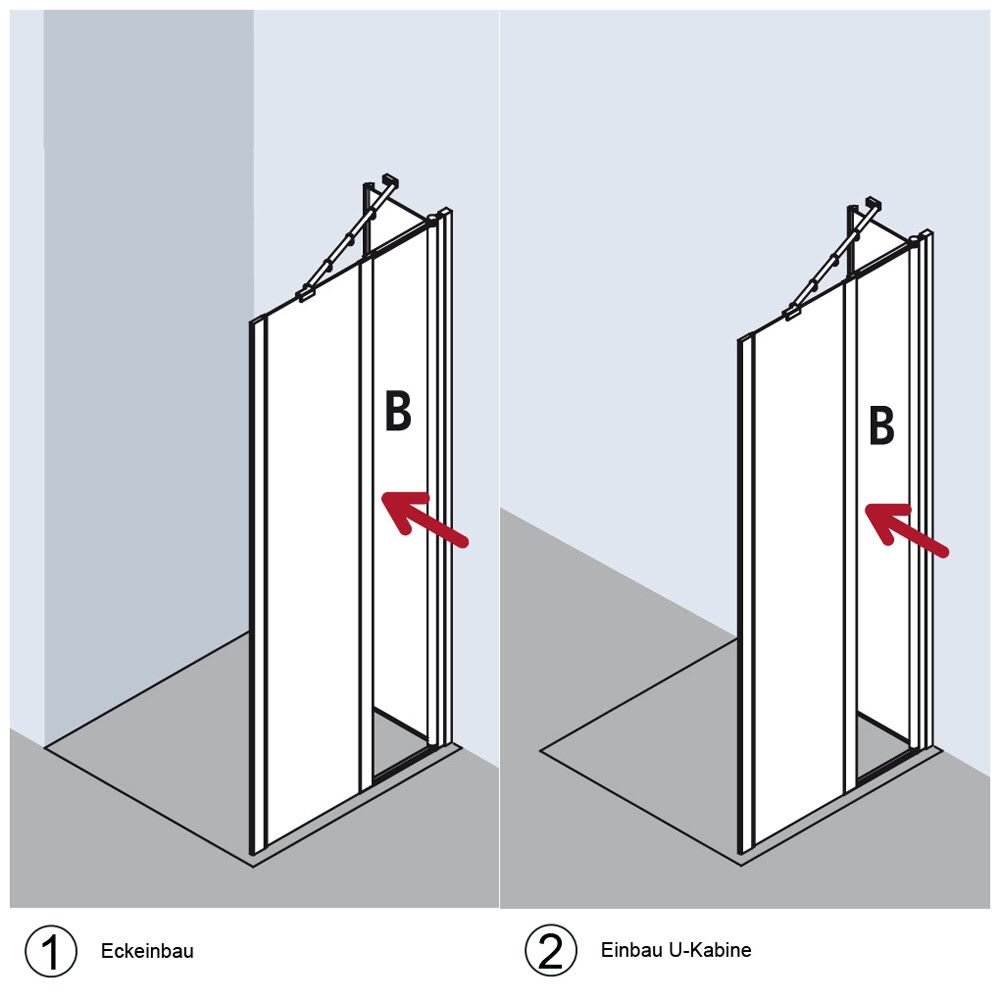 B

B

1 Eckeinbau

2 Einbau U-Kabine