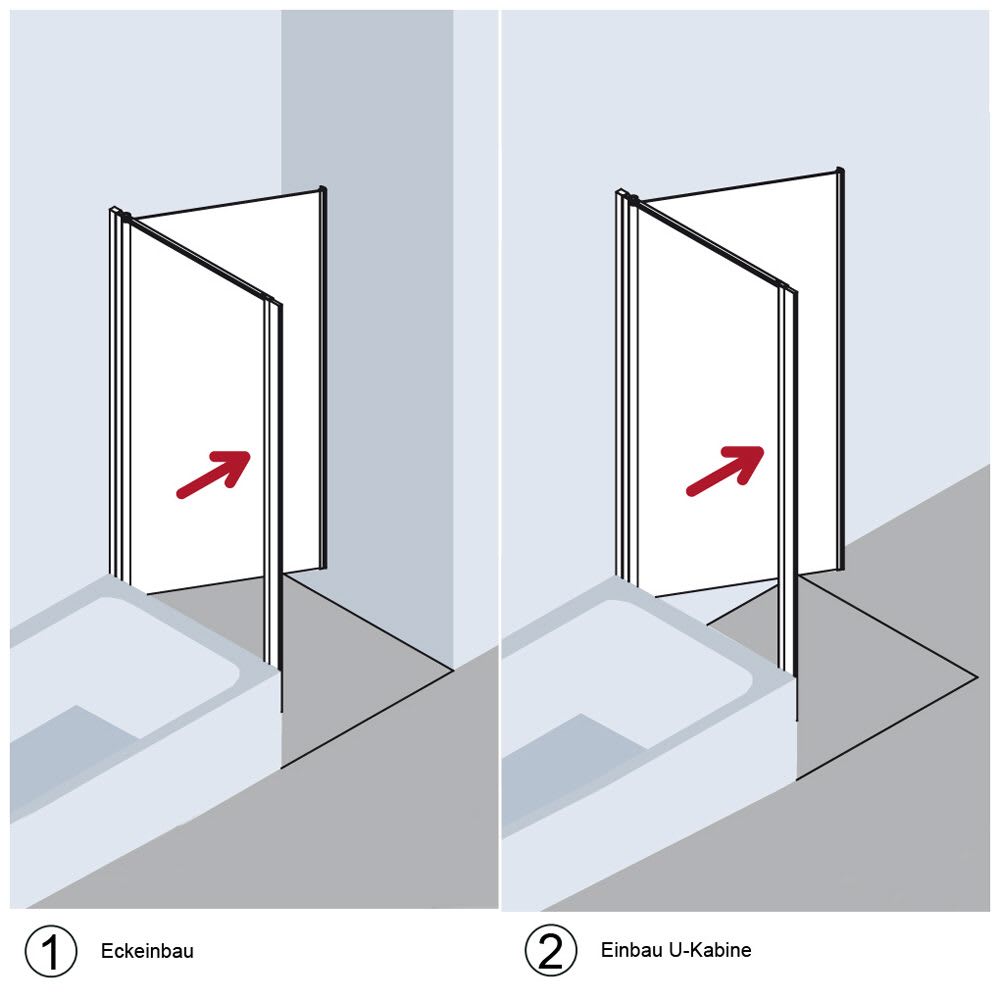 ① Eckeinbau

② Einbau U-Kabine