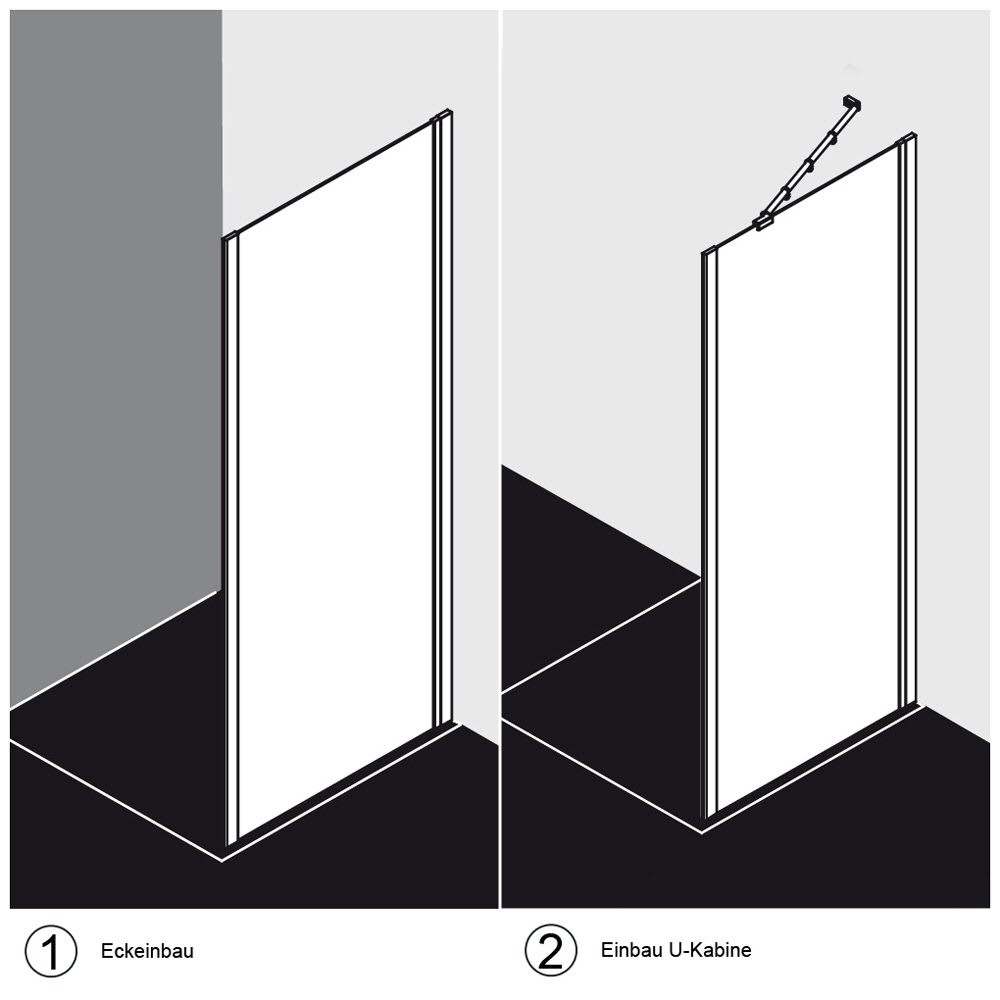 ① Eckeinbau

② Einbau U-Kabine