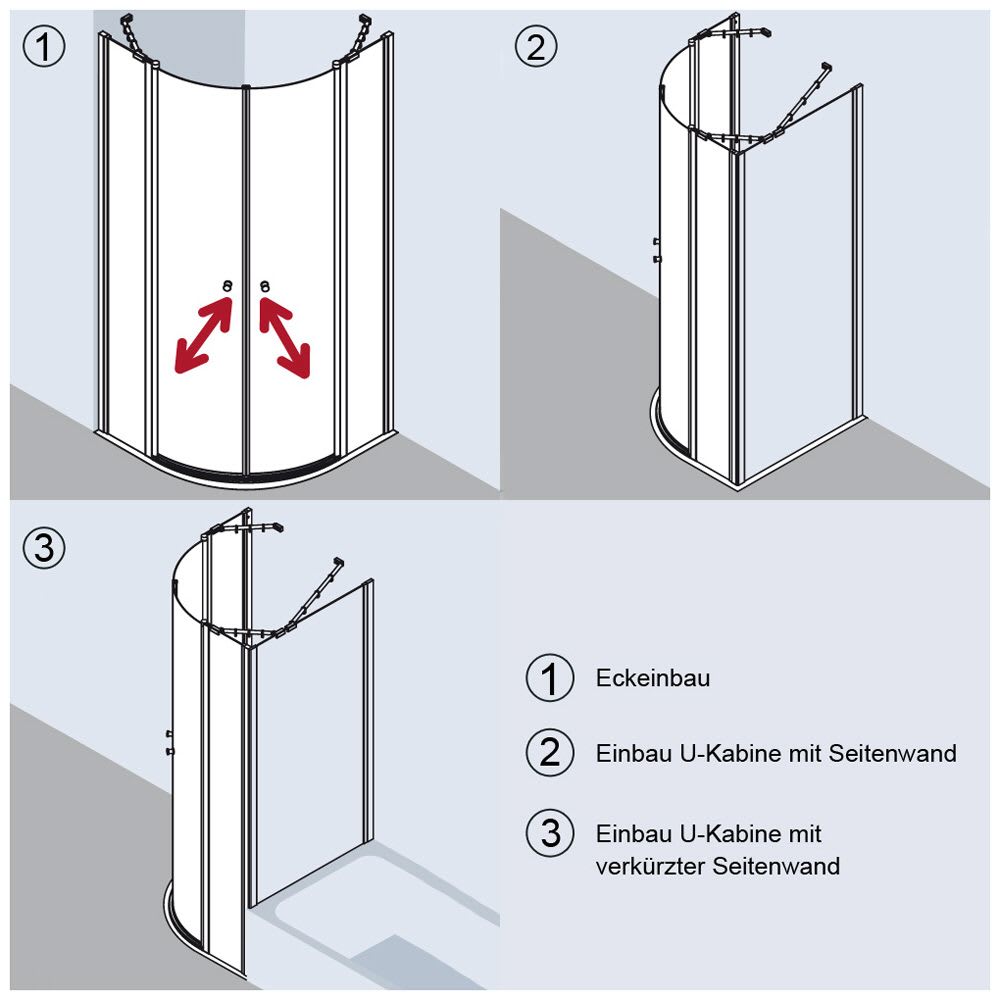 ①

②

③

① Eckeinbau

② Einbau U-Kabine mit Seitenwand

③ Einbau U-Kabine mit verkürzter Seitenwand